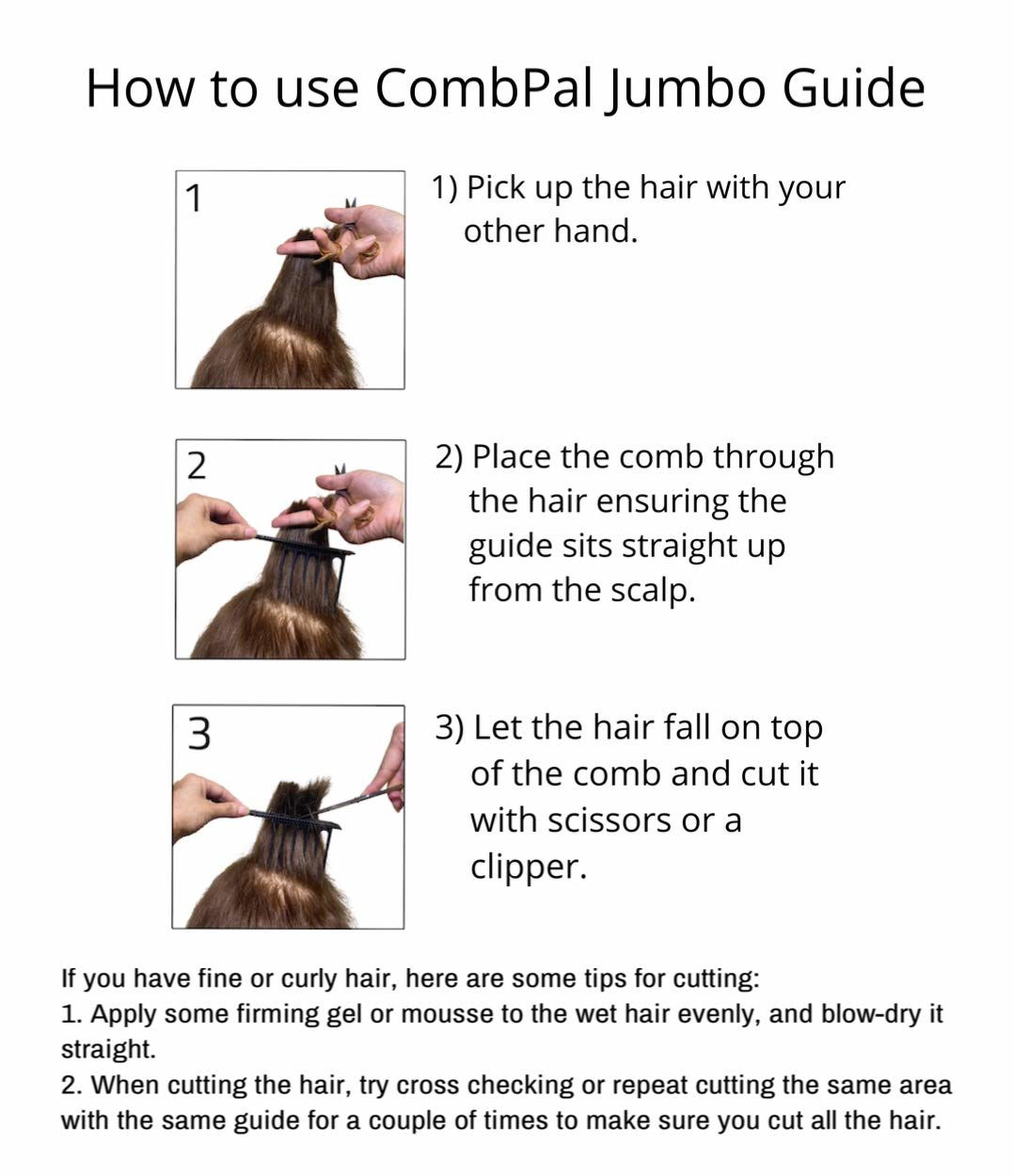 How to use CombPal Jumbo Guide

1

1) Pick up the hair with your other hand.

2

2) Place the comb through the hair ensuring the guide sits straight up from the scalp.

3

3) Let the hair fall on top of the comb and cut it with scissors or a clipper.

If you have fine or curly hair, here are some tips for cutting:
1. Apply some firming gel or mousse to the wet hair evenly, and blow-dry it straight.
2. When cutting the hair, try cross checking or repeat cutting the same area with the same guide for a couple of times to make sure you cut all the hair.