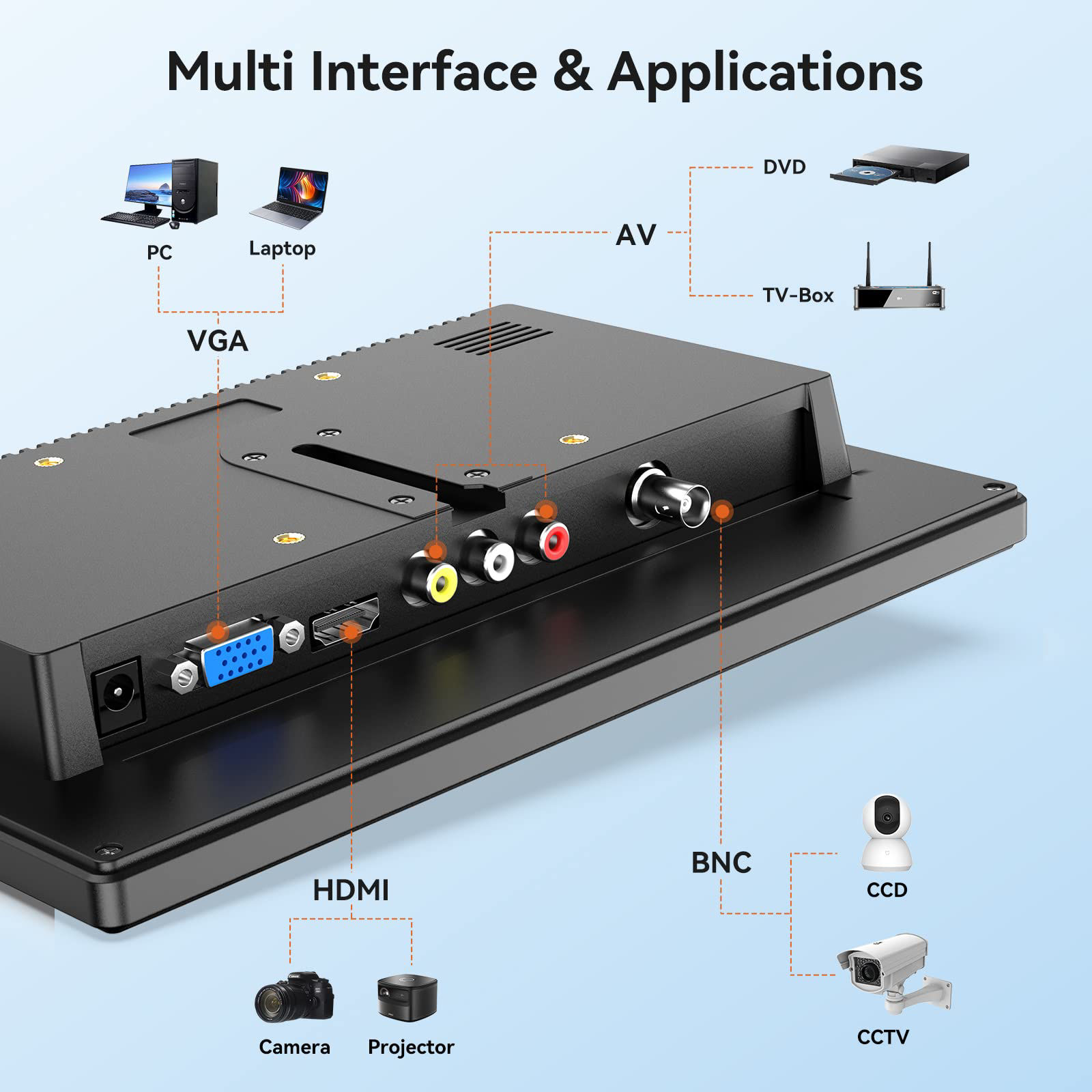 Multi Interface & Applications

PC

Laptop

VGA

AV

DVD

TV-Box

HDMI

Camera

Projector

BNC

CCD

CCTV