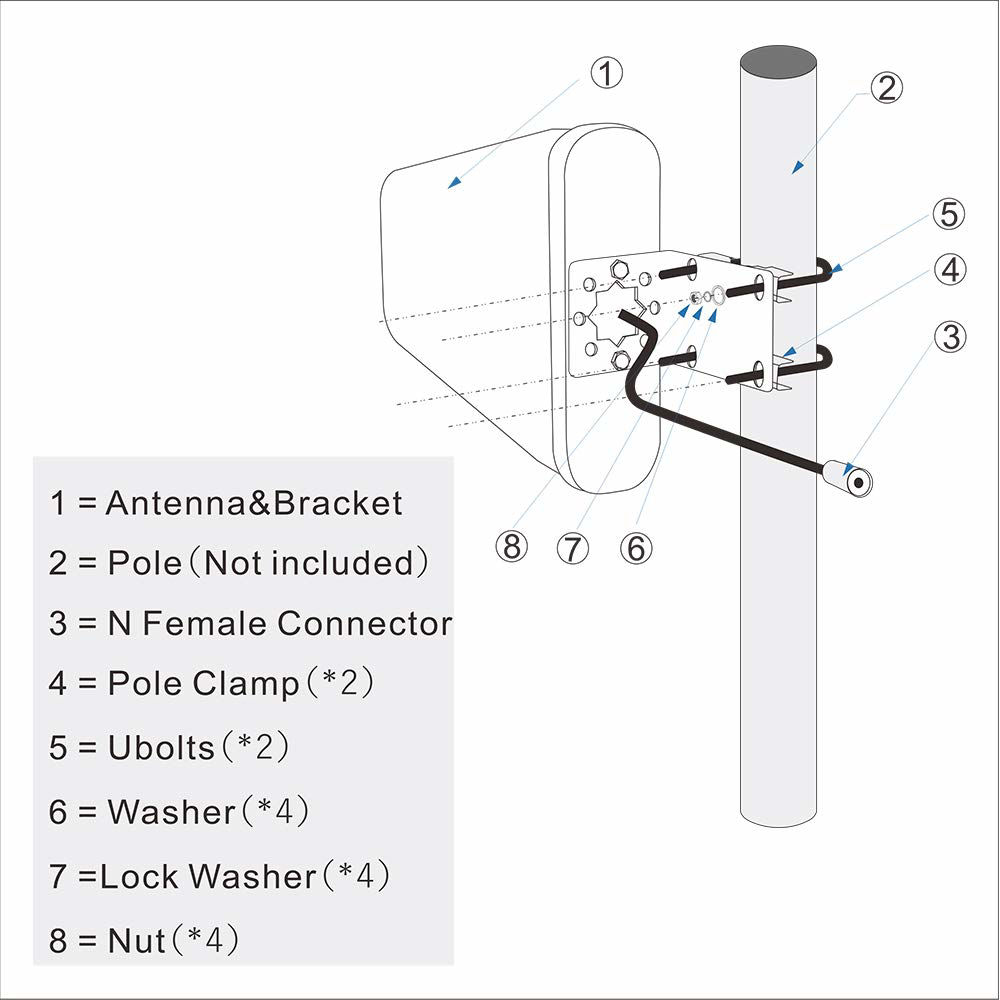 ①
②
⑤
④
③
⑧ ⑦ ⑥

1 = Antenna&Bracket
2 = Pole（Not included）
3 = N Female Connector
4 = Pole Clamp（*2）
5 = Ubolts（*2）
6 = Washer（*4）
7 =Lock Washer（*4）
8 = Nut（*4）