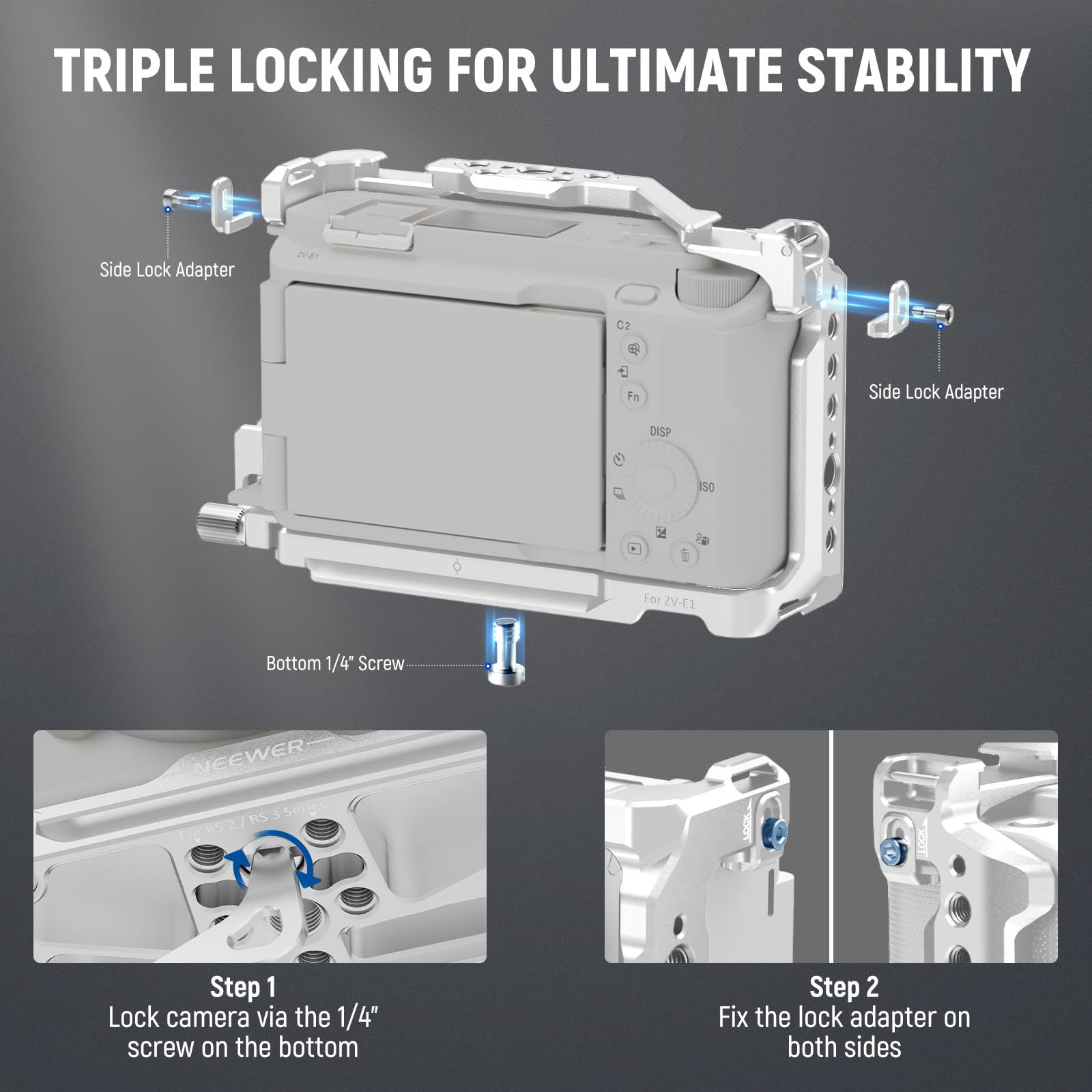 TRIPLE LOCKING FOR ULTIMATE STABILITY

Side Lock Adapter

ZV-E1

C2

Fn

DISP

ISO

LOCK

Side Lock Adapter

For ZV-E1

Bottom 1/4" Screw

NEEWER

For RS 2 / RS 3 Series

LOCK

LOCK

Step 1
Lock camera via the 1/4" screw on the bottom

Step 2
Fix the lock adapter on both sides