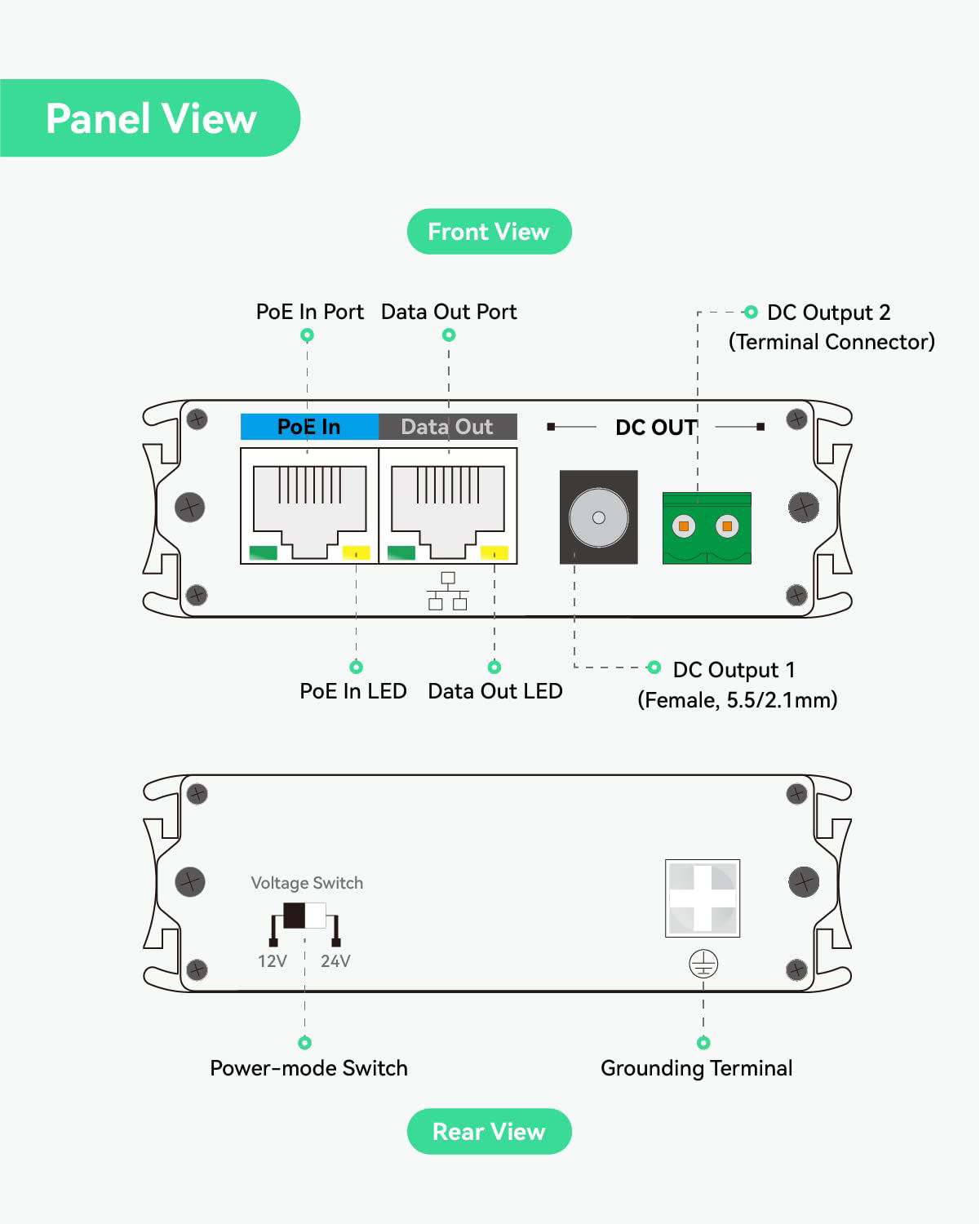 Panel View

Front View

PoE In Port

Data Out Port

DC Output 2
(Terminal Connector)

PoE In

Data Out

DC OUT

PoE In LED

Data Out LED

DC Output 1
(Female, 5.5/2.1mm)

Voltage Switch

12V

24V

Power-mode Switch

Grounding Terminal

Rear View