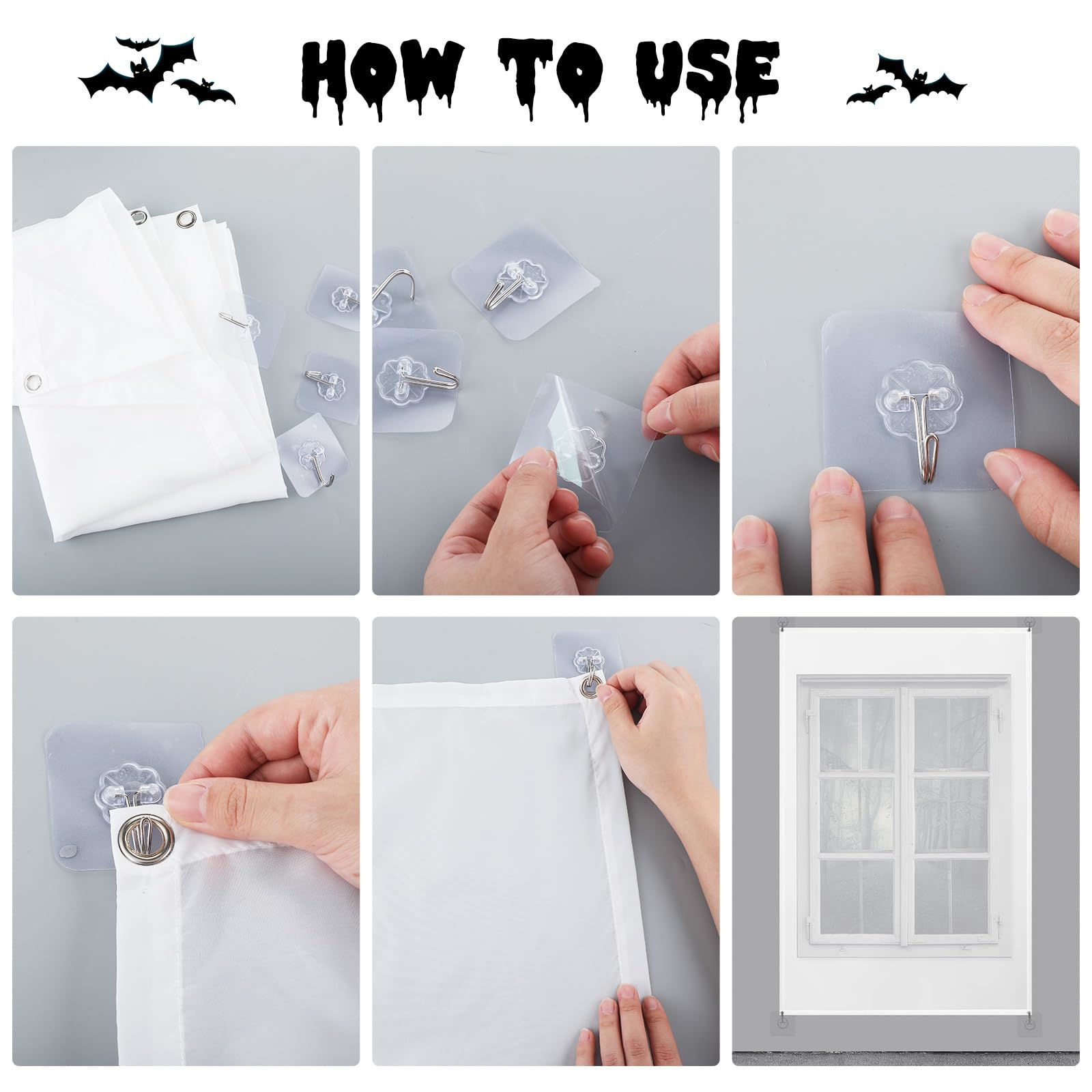 HOW TO USE