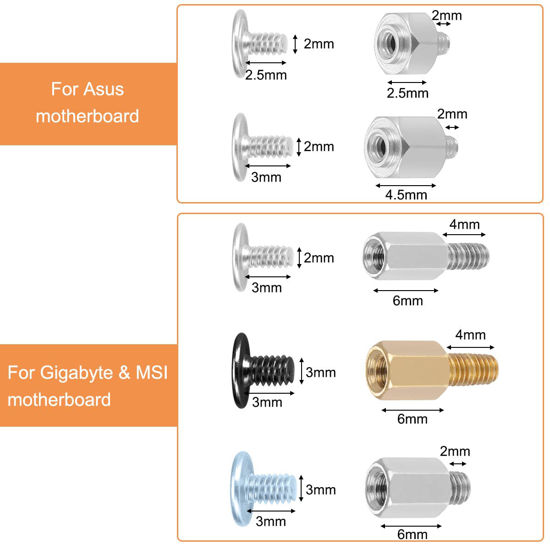 For Asus motherboard

2mm
2.5mm
2mm
2.5mm

2mm
3mm
2mm
4.5mm

For Gigabyte & MSI motherboard

2mm
3mm
4mm
6mm

3mm
3mm
4mm
6mm

3mm
3mm
2mm
6mm