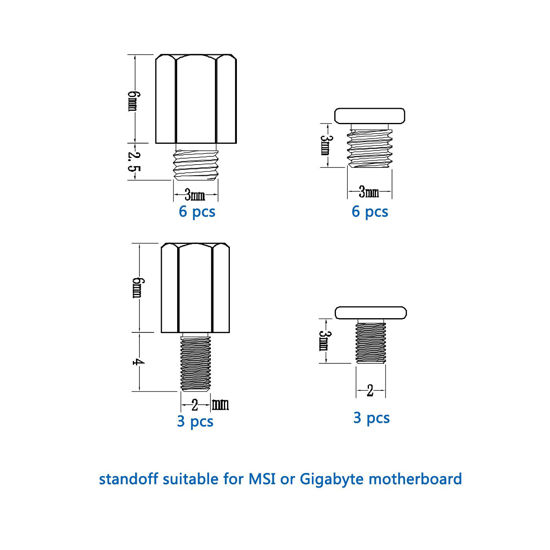 6mm

2.5

3mm

6 pcs

3mm

3mm

6 pcs

6mm

4

2 mm

3 pcs

3mm

2

3 pcs

standoff suitable for MSI or Gigabyte motherboard