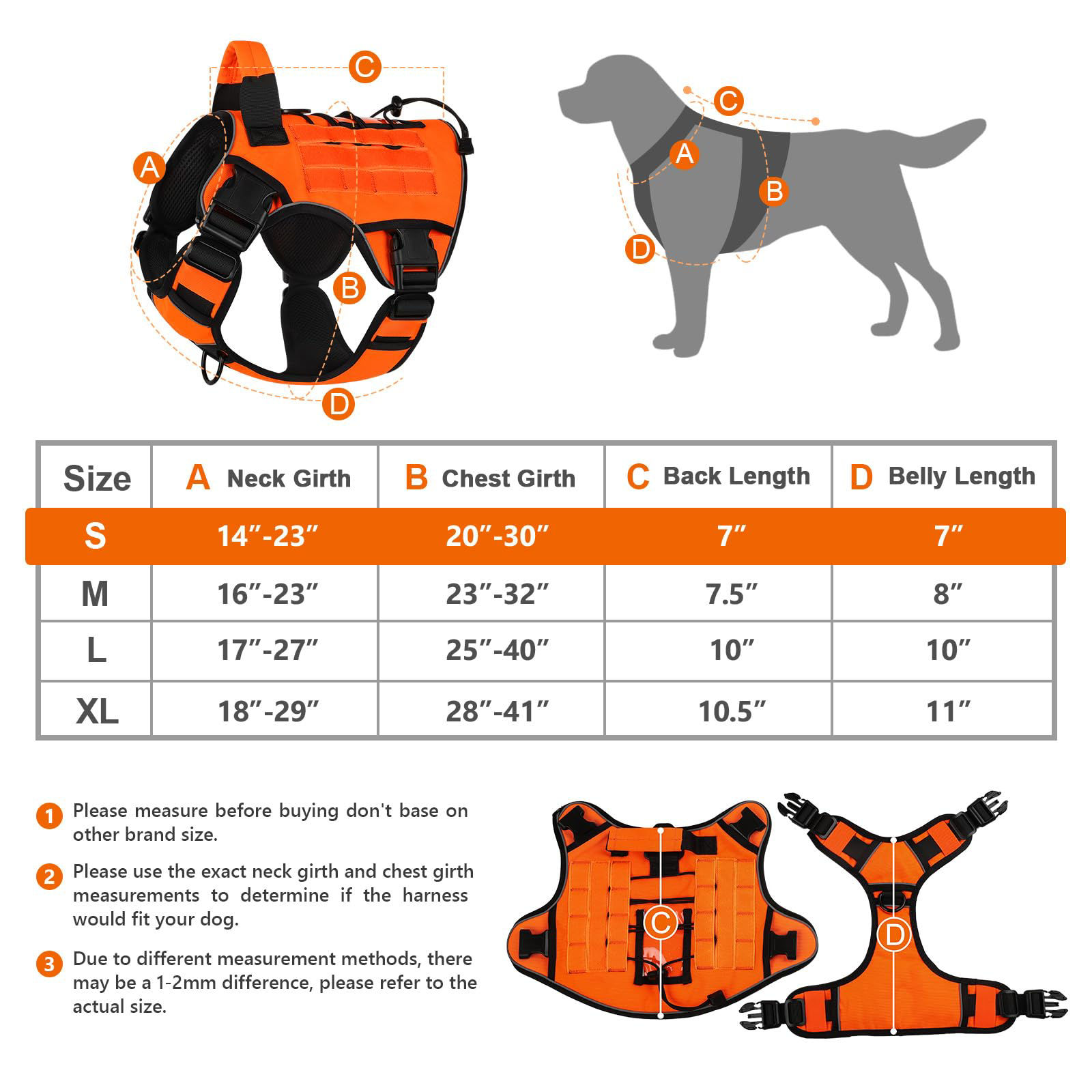 C
A
B
D

C
A
B
D

| Size | A Neck Girth | B Chest Girth | C Back Length | D Belly Length |
|---|---|---|---|---|
| S | 14″-23″ | 20″-30″ | 7″ | 7″ |
| M | 16″-23″ | 23″-32″ | 7.5″ | 8″ |
| L | 17″-27″ | 25″-40″ | 10″ | 10″ |
| XL | 18″-29″ | 28″-41″ | 10.5″ | 11″ |

1 Please measure before buying don't base on other brand size.

2 Please use the exact neck girth and chest girth measurements to determine if the harness would fit your dog.

3 Due to different measurement methods, there may be a 1-2mm difference, please refer to the actual size.

C
D