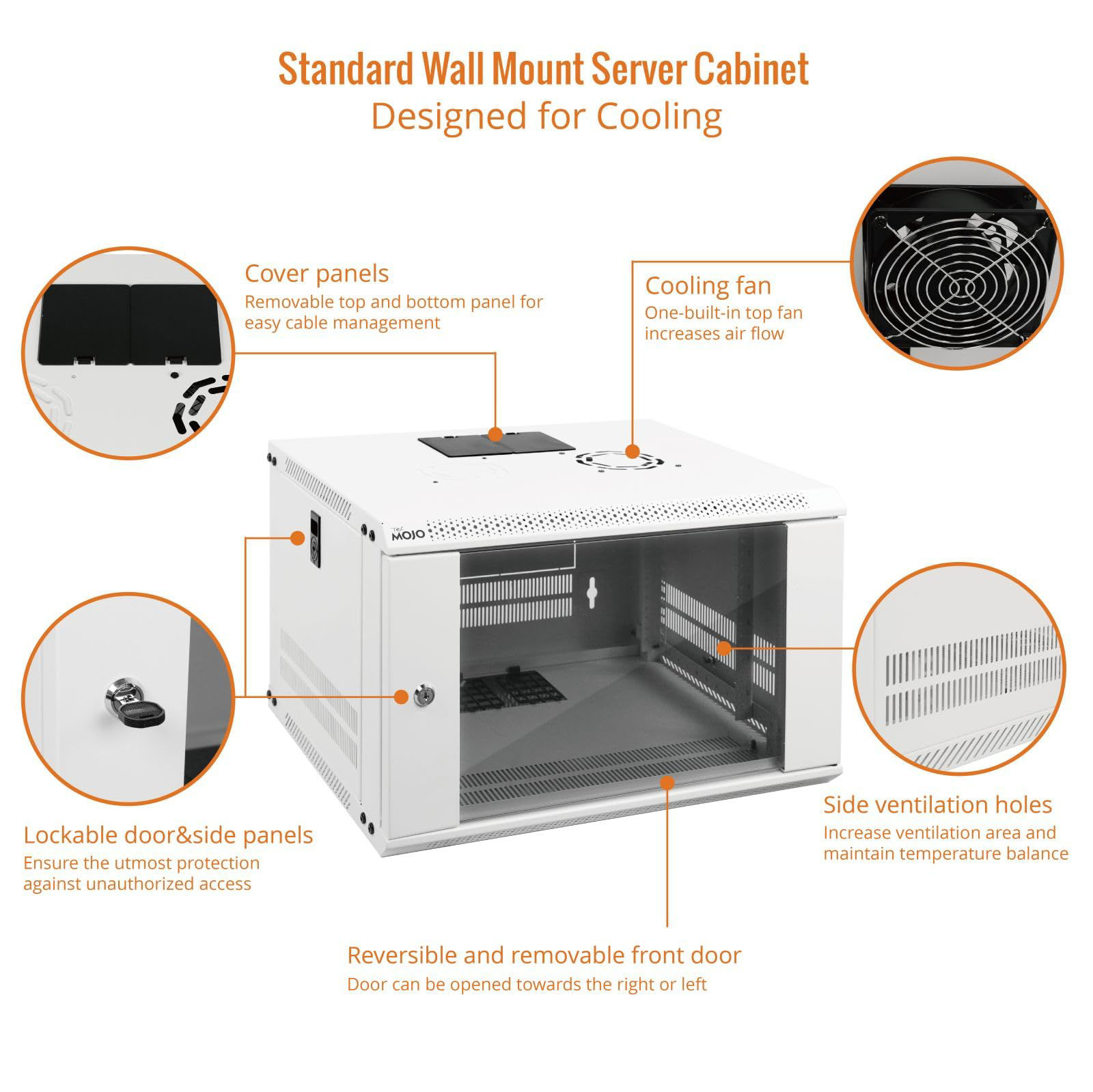 Standard Wall Mount Server Cabinet
Designed for Cooling

Cover panels
Removable top and bottom panel for easy cable management

Cooling fan
One-built-in top fan increases air flow

Tec MOJO

Lockable door&side panels
Ensure the utmost protection against unauthorized access

Side ventilation holes
Increase ventilation area and maintain temperature balance

Reversible and removable front door
Door can be opened towards the right or left