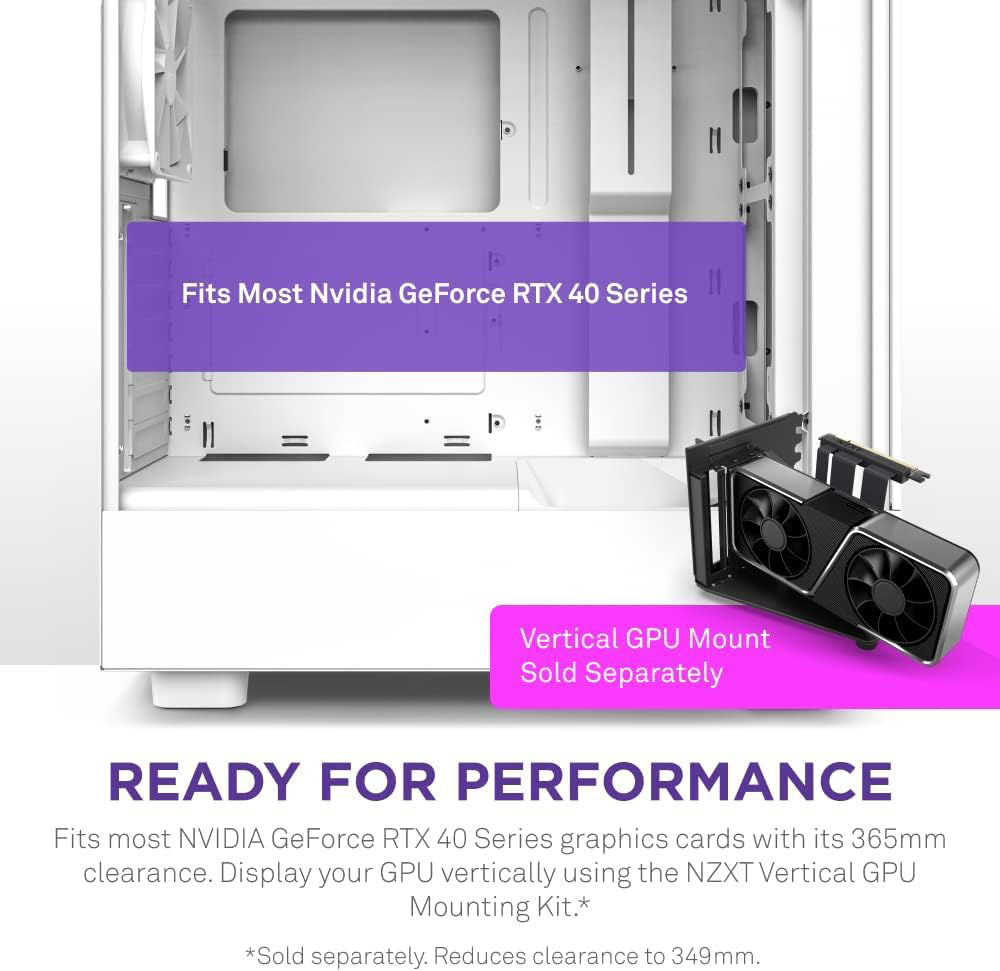 Fits Most Nvidia GeForce RTX 40 Series

Vertical GPU Mount
Sold Separately

READY FOR PERFORMANCE

Fits most NVIDIA GeForce RTX 40 Series graphics cards with its 365mm clearance. Display your GPU vertically using the NZXT Vertical GPU Mounting Kit.*

*Sold separately. Reduces clearance to 349mm.