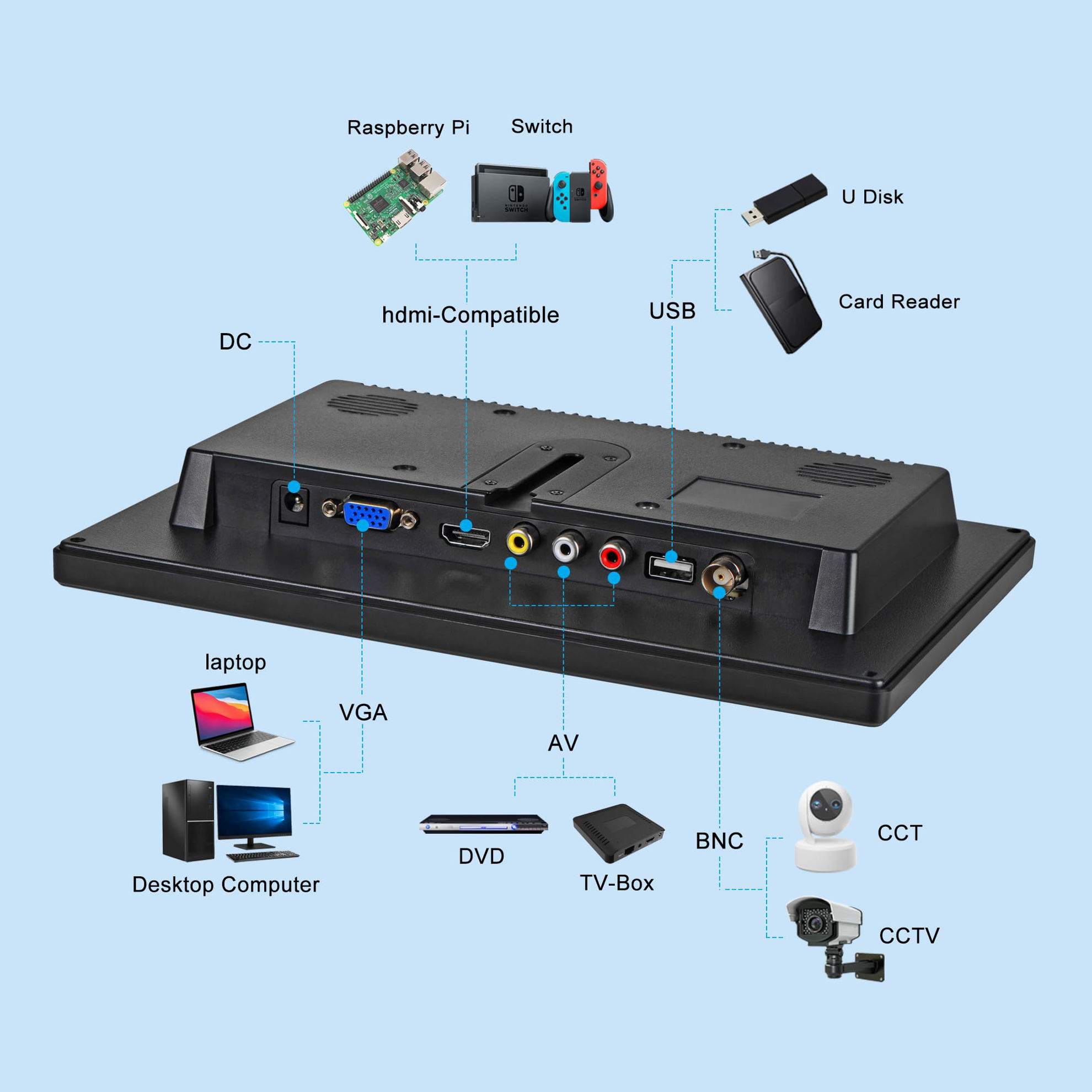 Raspberry Pi

Switch

NINTENDO SWITCH

U Disk

Card Reader

hdmi-Compatible

USB

DC

laptop

VGA

AV

Desktop Computer

DVD

TV-Box

BNC

CCT

CCTV