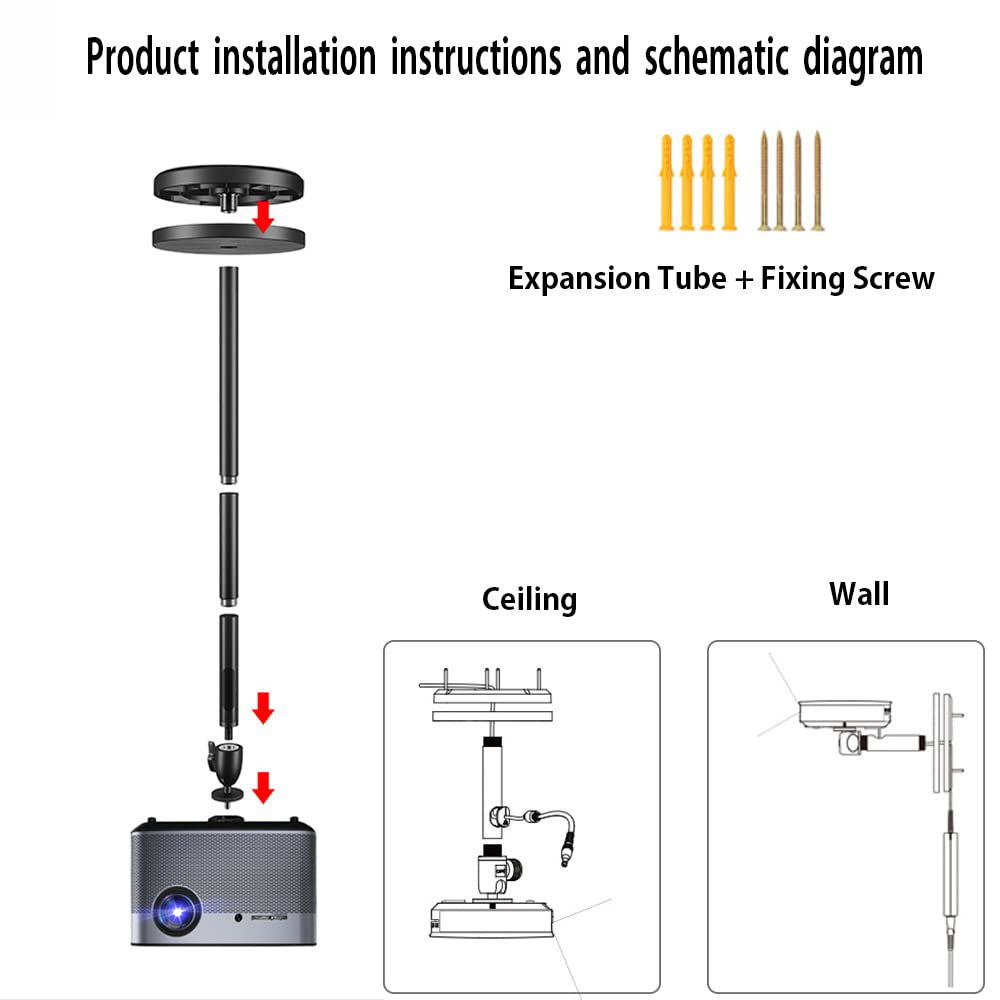 Product installation instructions and schematic diagram

Expansion Tube + Fixing Screw

Ceiling

Wall