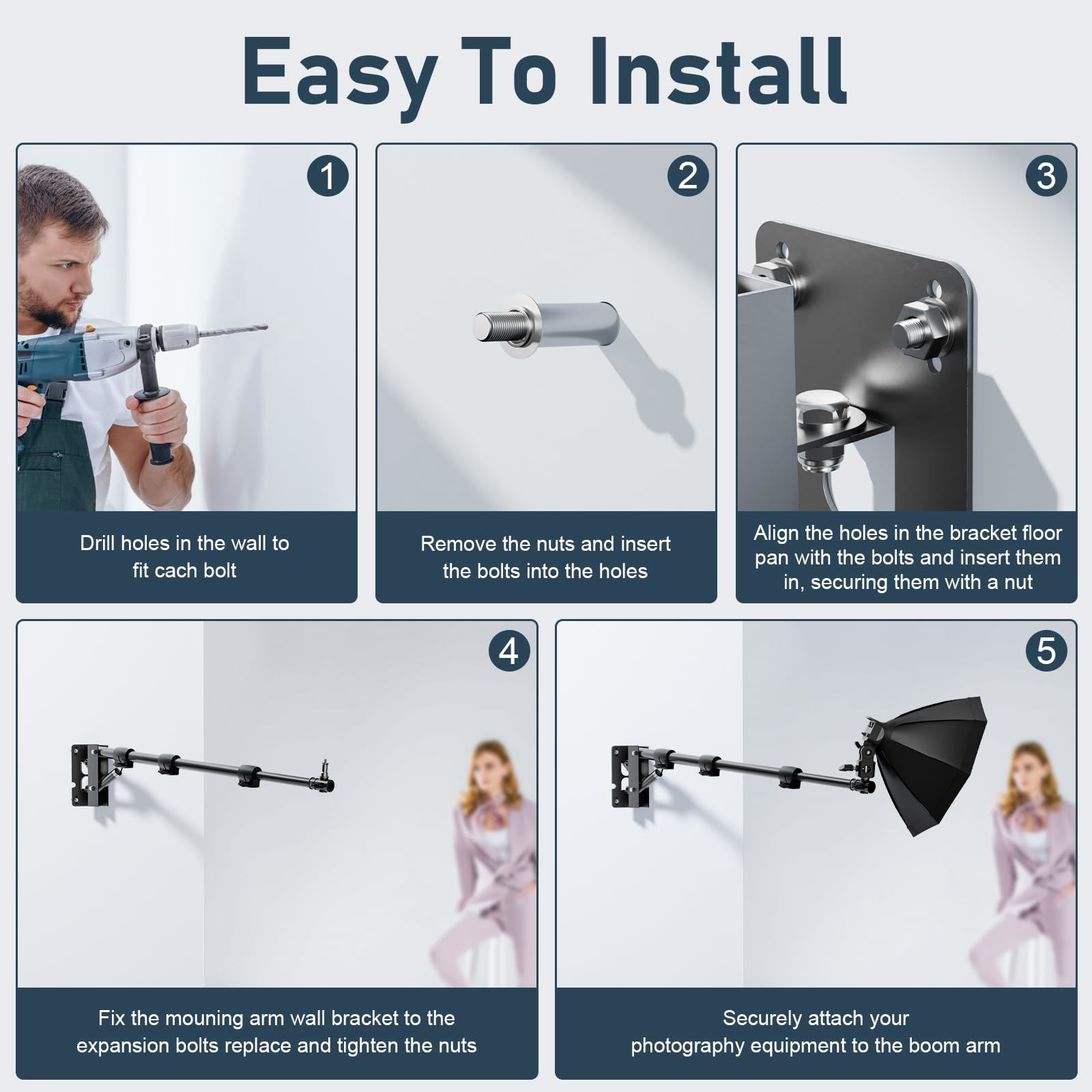 Easy To Install

1

Drill holes in the wall to fit cach bolt

2

Remove the nuts and insert the bolts into the holes

3

Align the holes in the bracket floor pan with the bolts and insert them in, securing them with a nut

4

Fix the mouning arm wall bracket to the expansion bolts replace and tighten the nuts

5

Securely attach your photography equipment to the boom arm