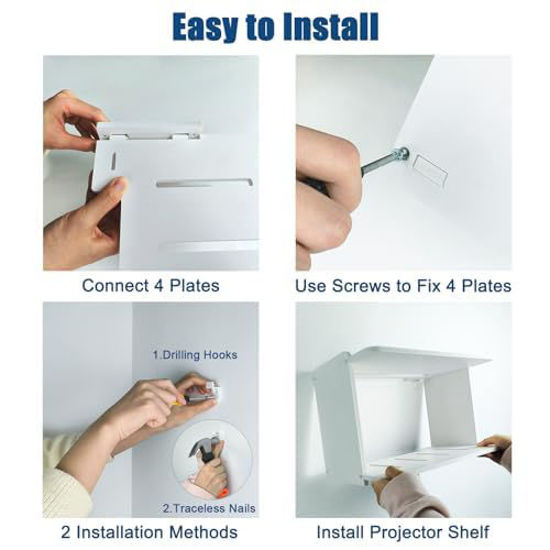 Easy to Install

Connect 4 Plates

Use Screws to Fix 4 Plates

1.Drilling Hooks

2.Traceless Nails

2 Installation Methods

Install Projector Shelf