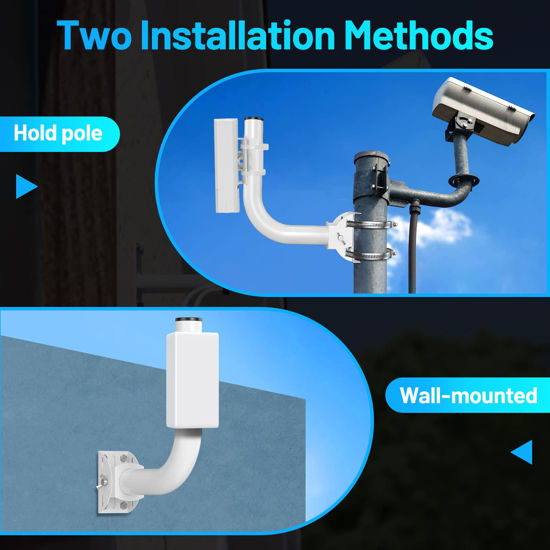 Two Installation Methods

Hold pole

Wall-mounted