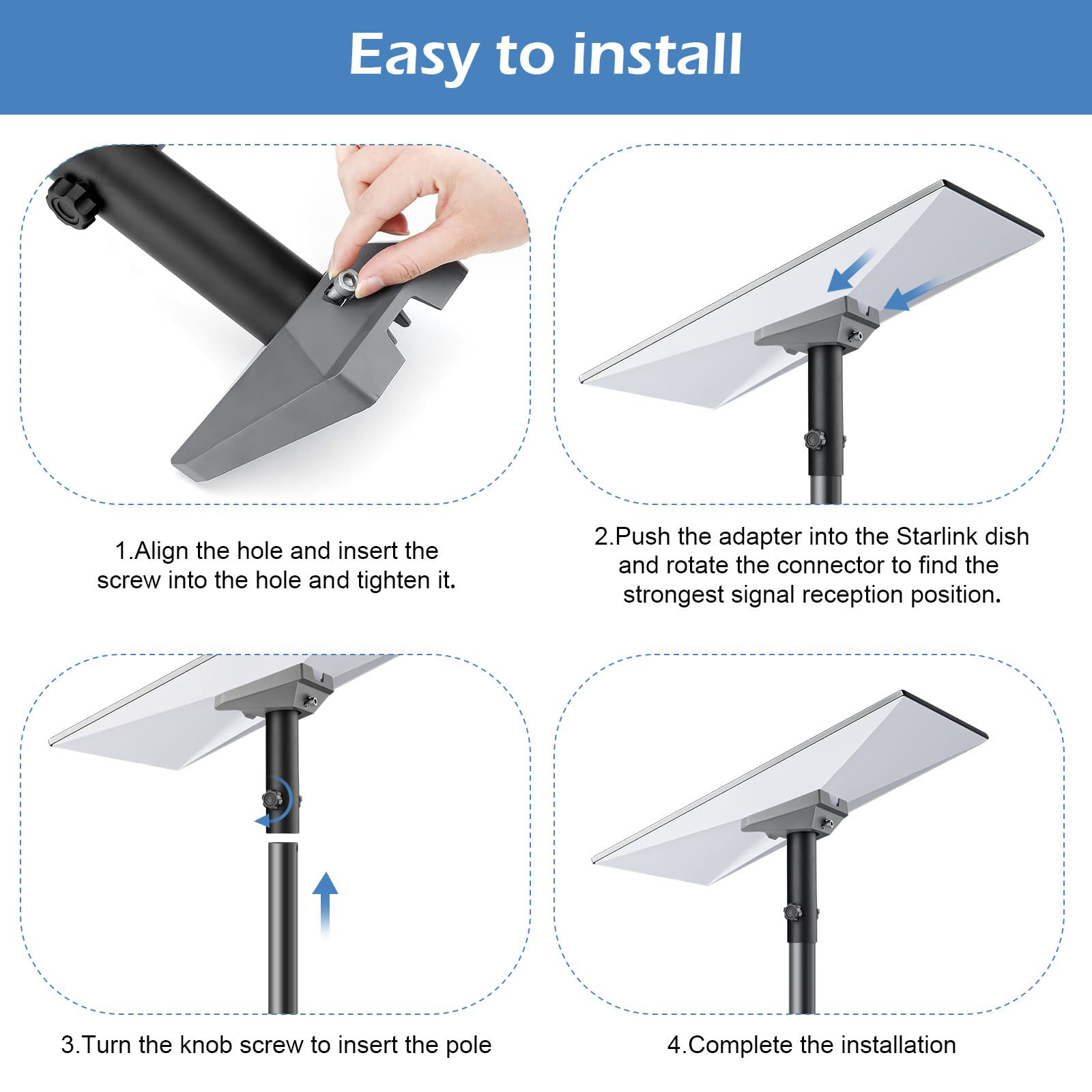 Easy to install

1.Align the hole and insert the screw into the hole and tighten it.

2.Push the adapter into the Starlink dish and rotate the connector to find the strongest signal reception position.

3.Turn the knob screw to insert the pole

4.Complete the installation