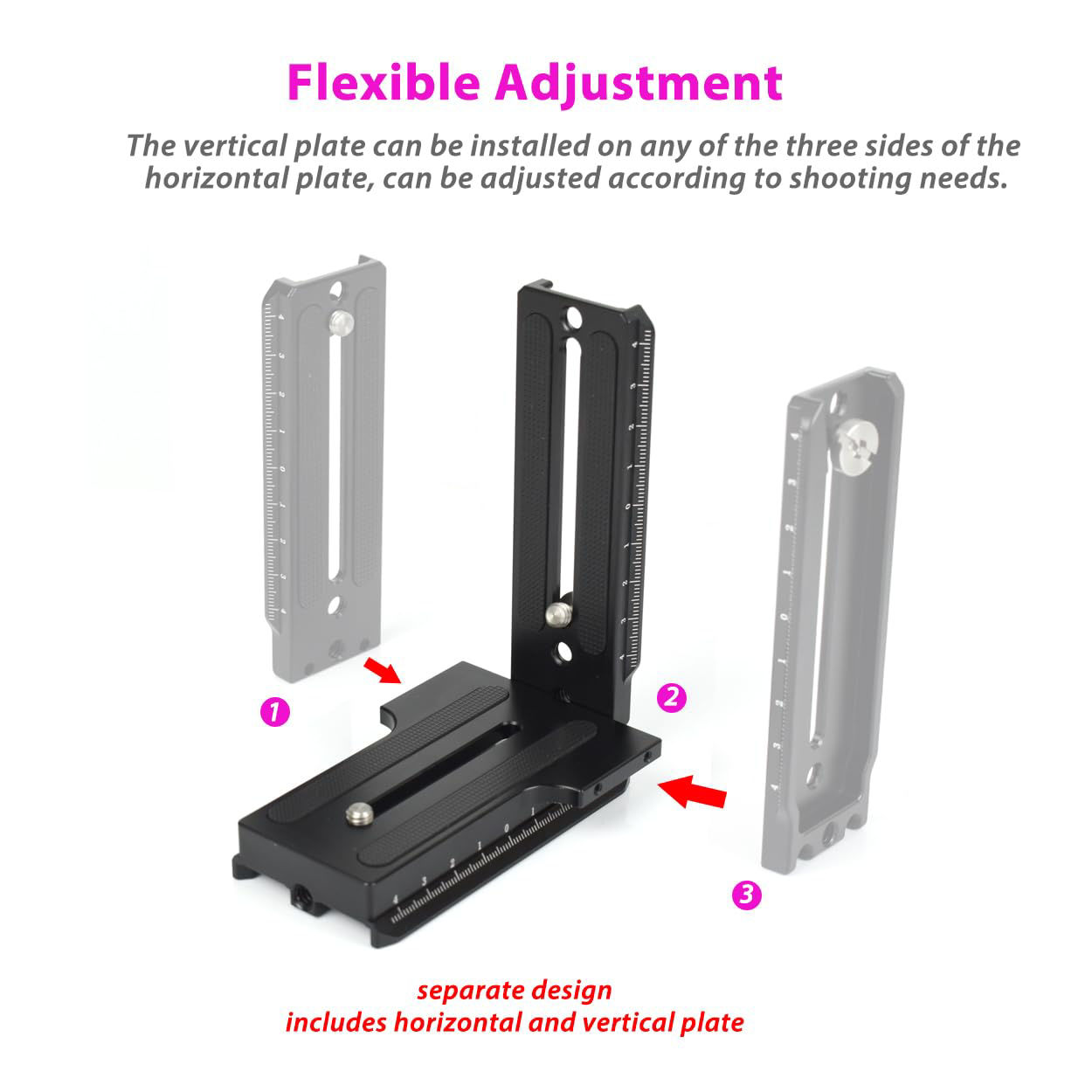 Flexible Adjustment

The vertical plate can be installed on any of the three sides of the horizontal plate, can be adjusted according to shooting needs.

1

2

3

separate design
includes horizontal and vertical plate