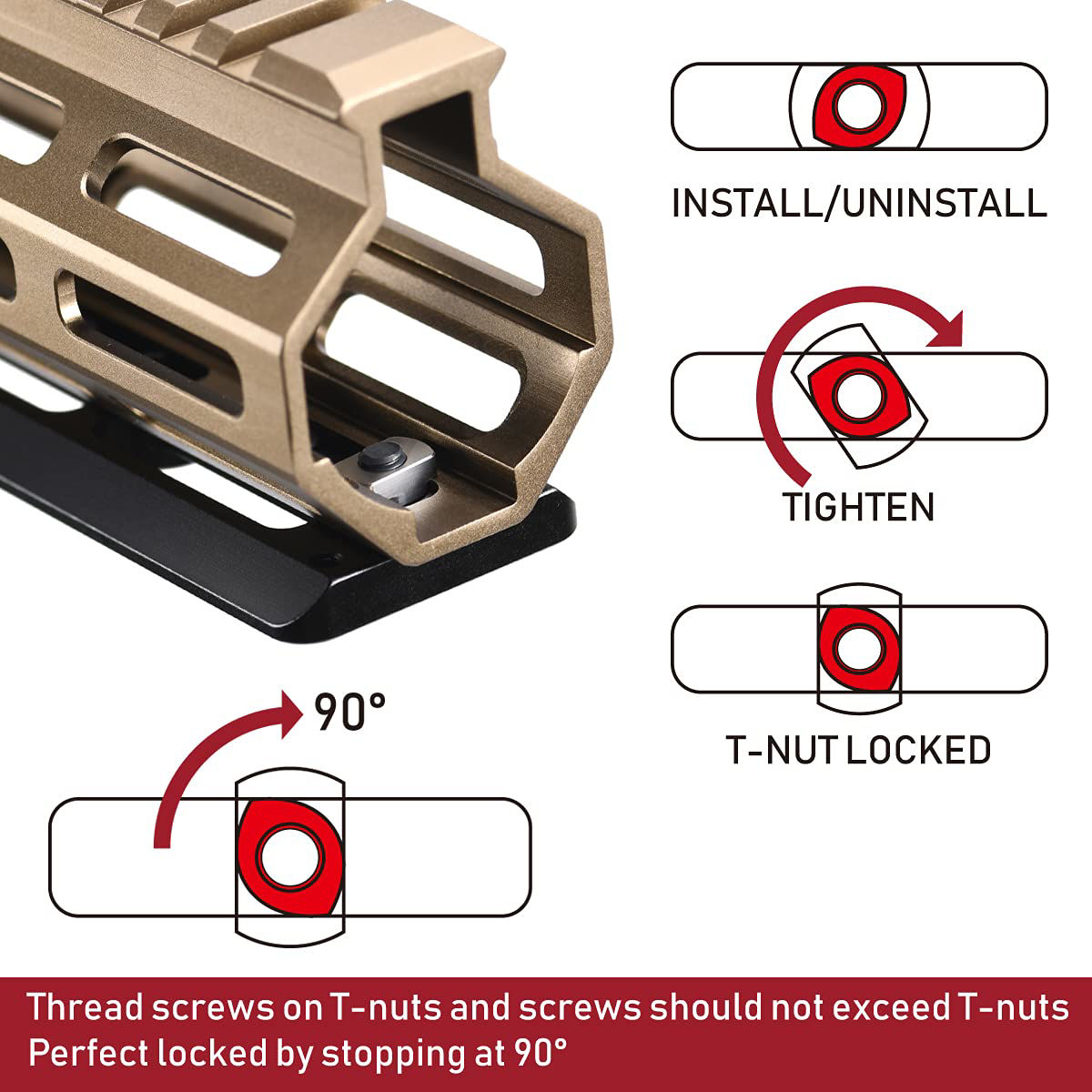 INSTALL/UNINSTALL

TIGHTEN

T-NUT LOCKED

90°

Thread screws on T-nuts and screws should not exceed T-nuts
Perfect locked by stopping at 90°