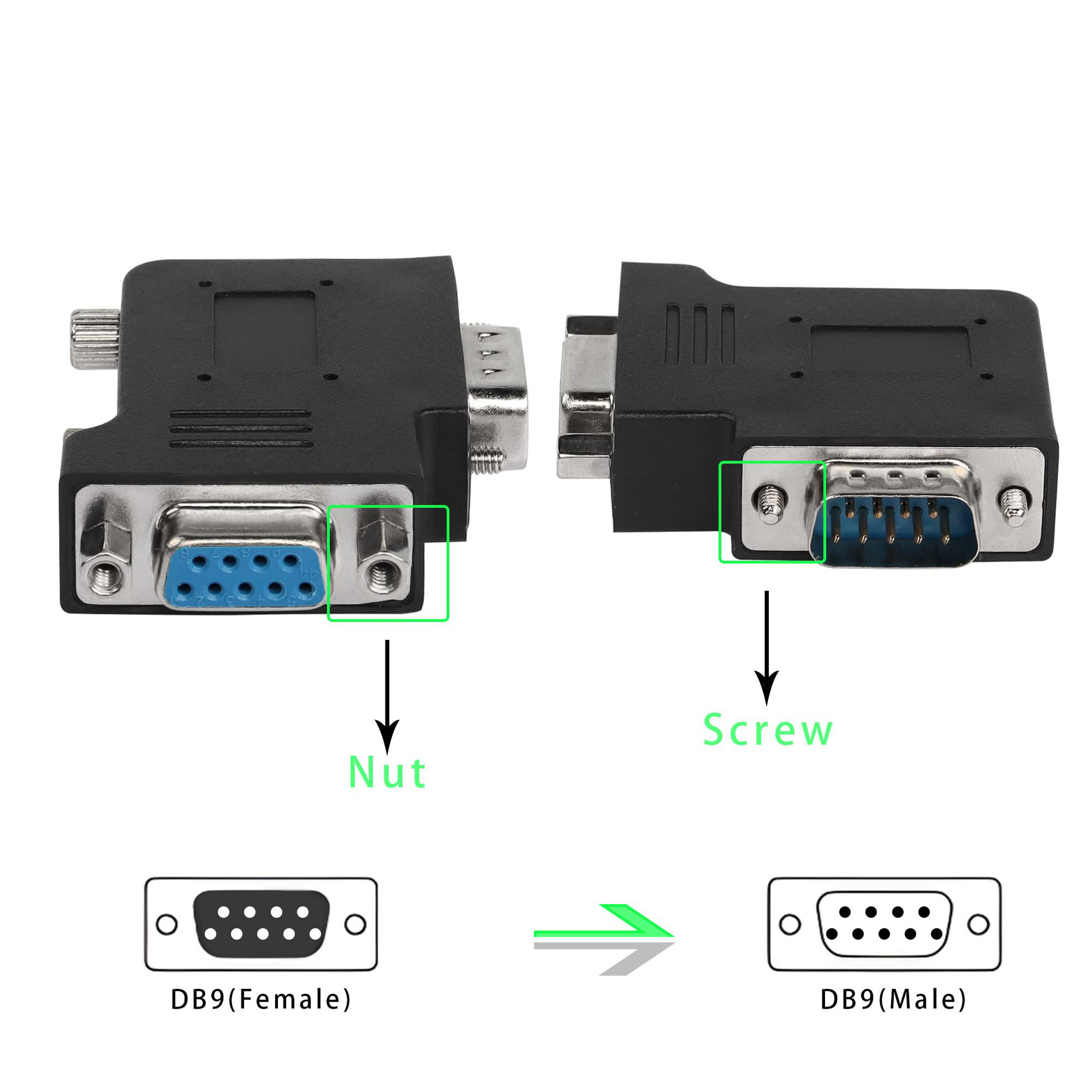 Nut

Screw

DB9(Female)

DB9(Male)