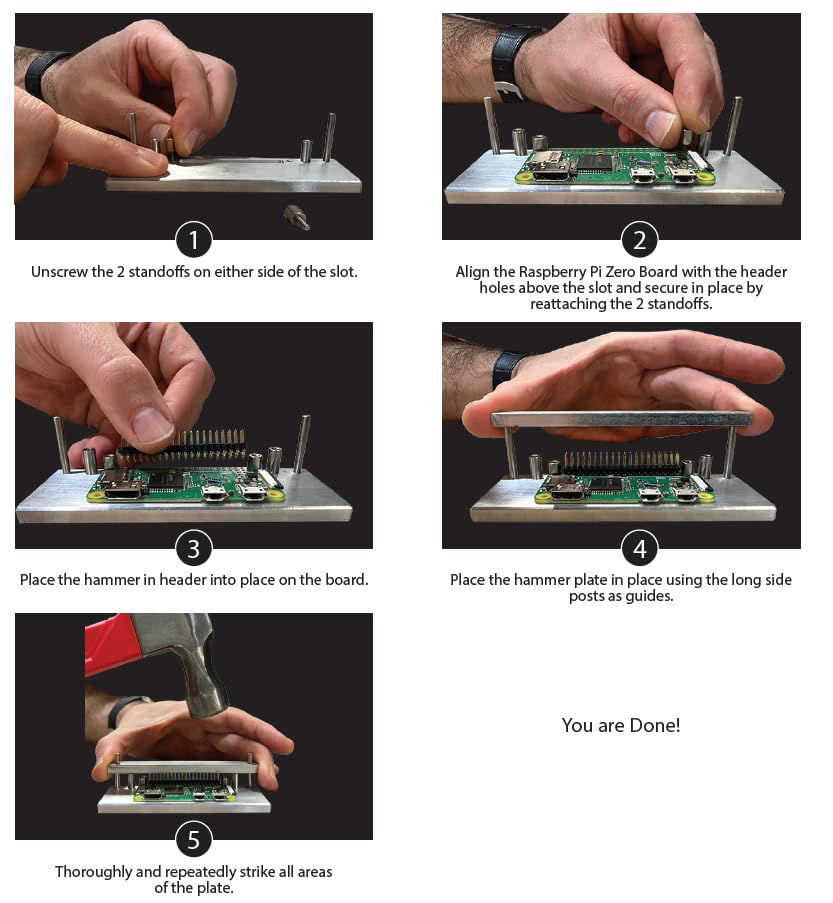 1

Unscrew the 2 standoffs on either side of the slot.

2

Align the Raspberry Pi Zero Board with the header holes above the slot and secure in place by reattaching the 2 standoffs.

3

Place the hammer in header into place on the board.

4

Place the hammer plate in place using the long side posts as guides.

5

Thoroughly and repeatedly strike all areas of the plate.

You are Done!