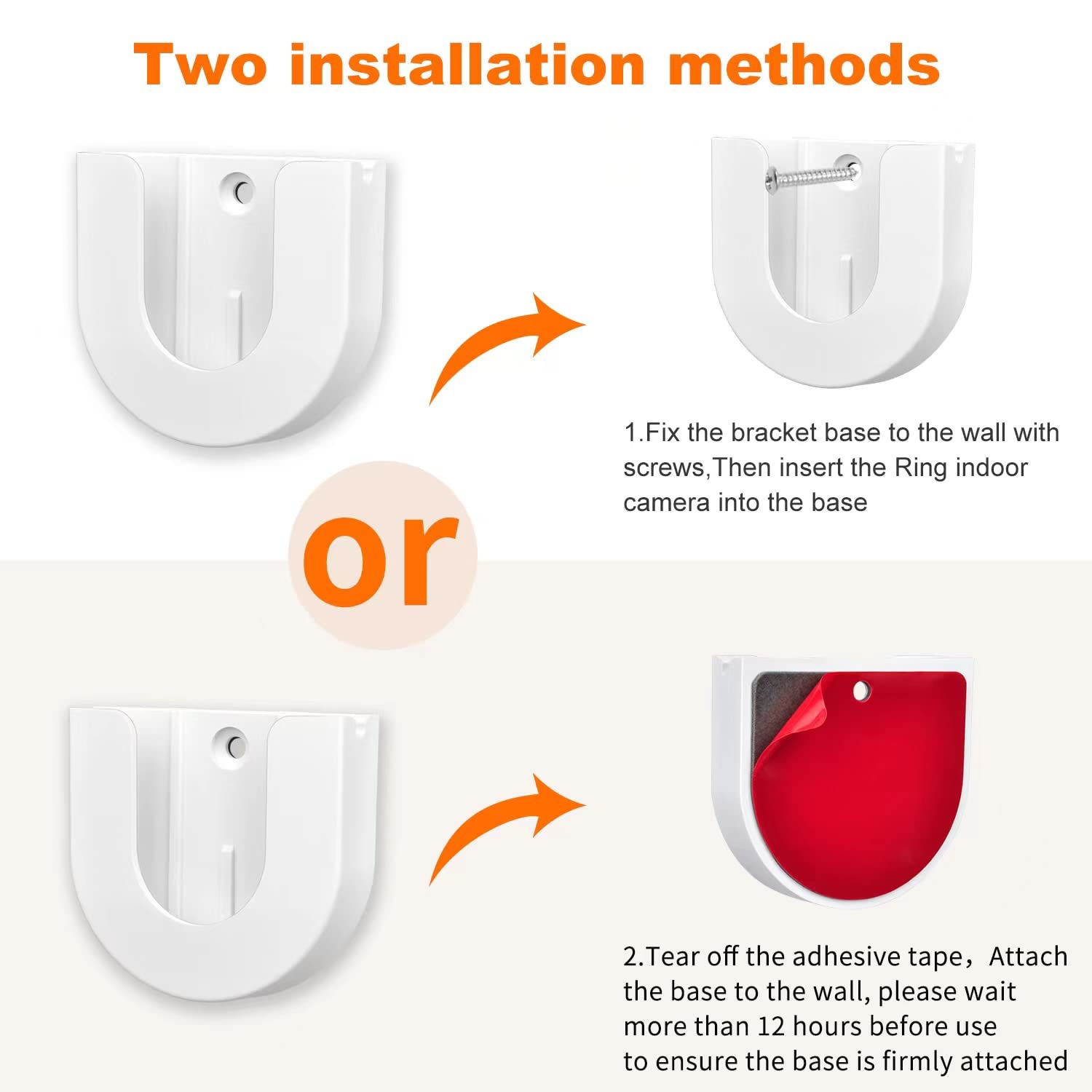 Two installation methods

1.Fix the bracket base to the wall with screws,Then insert the Ring indoor camera into the base

or

2.Tear off the adhesive tape，Attach the base to the wall, please wait more than 12 hours before use to ensure the base is firmly attached