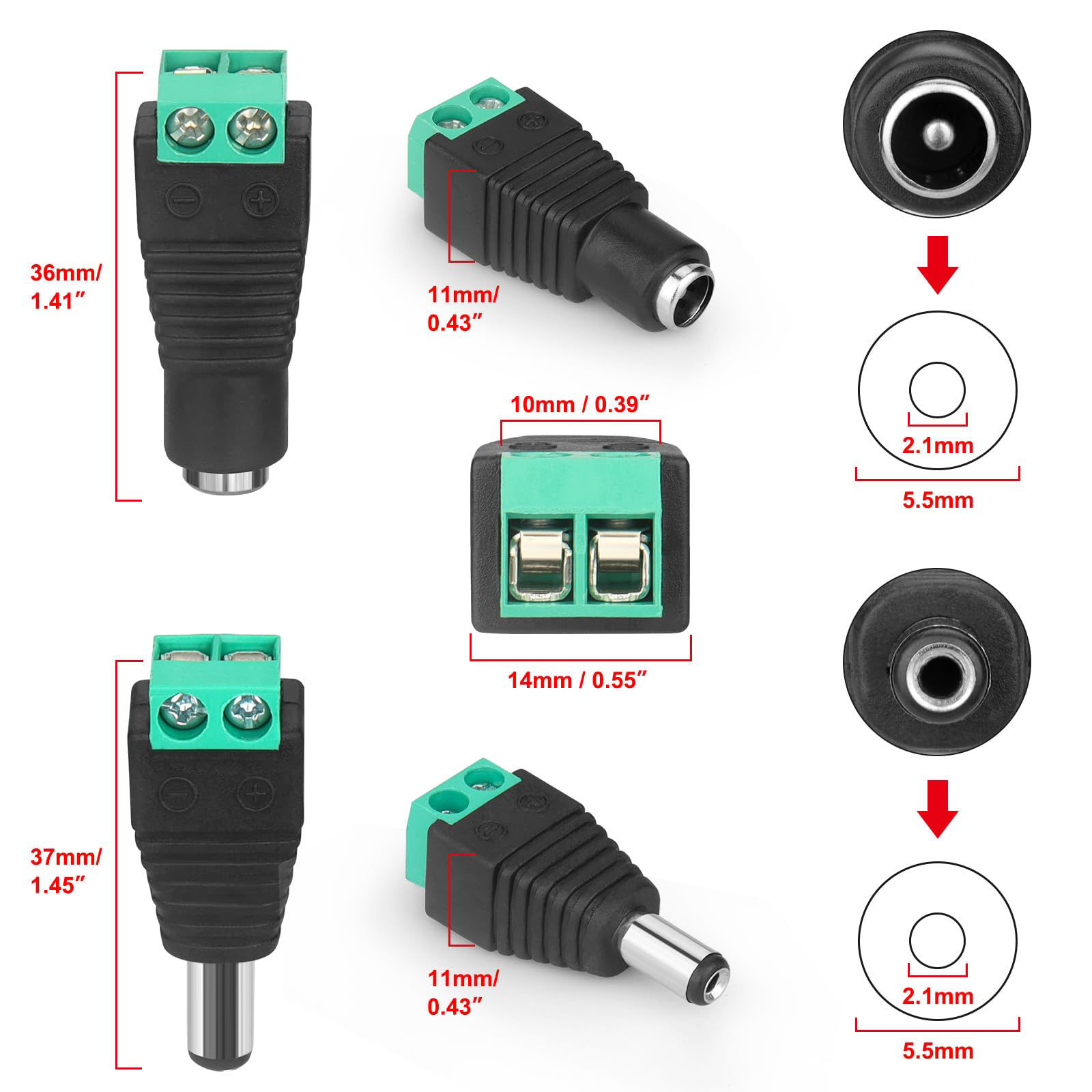 36mm/ 1.41″

11mm/ 0.43″

10mm / 0.39″

14mm / 0.55″

2.1mm

5.5mm

37mm/ 1.45″

11mm/ 0.43″

2.1mm

5.5mm