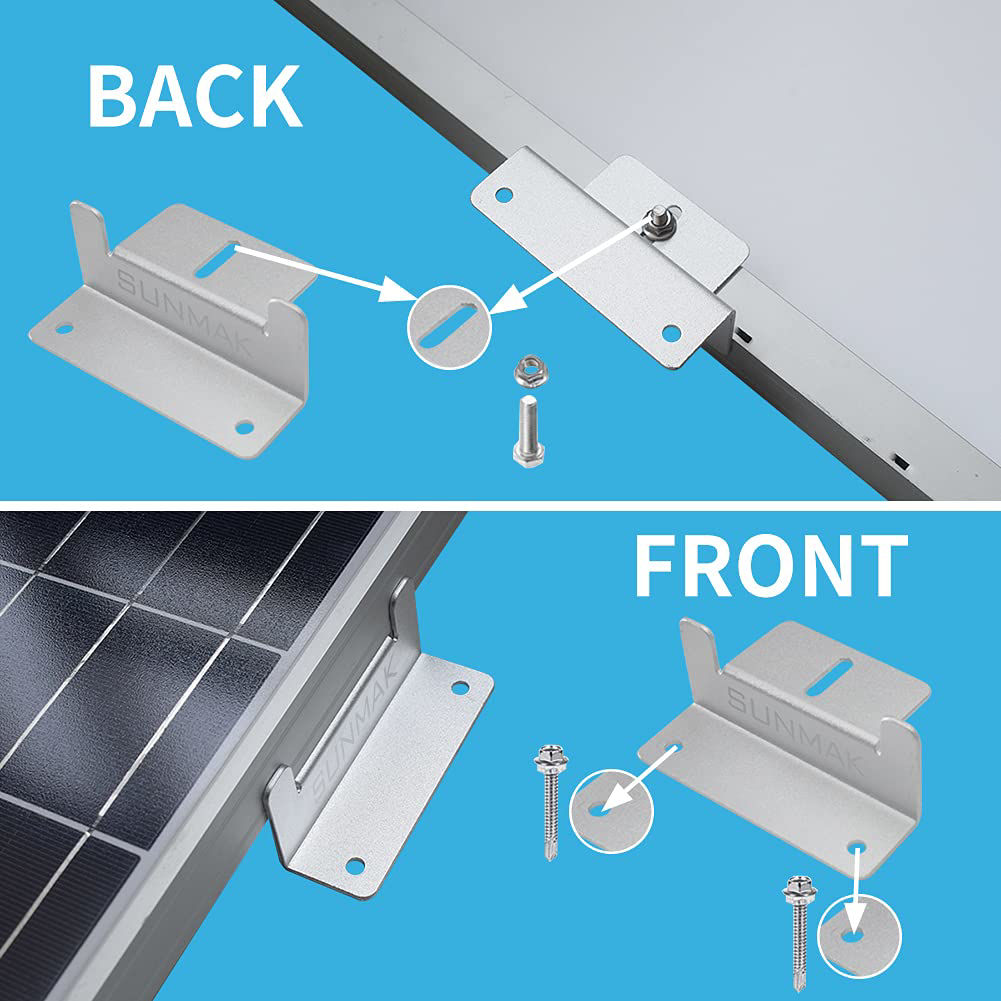 BACK

SUNMAK

FRONT

SUNMAK

SUNMAK