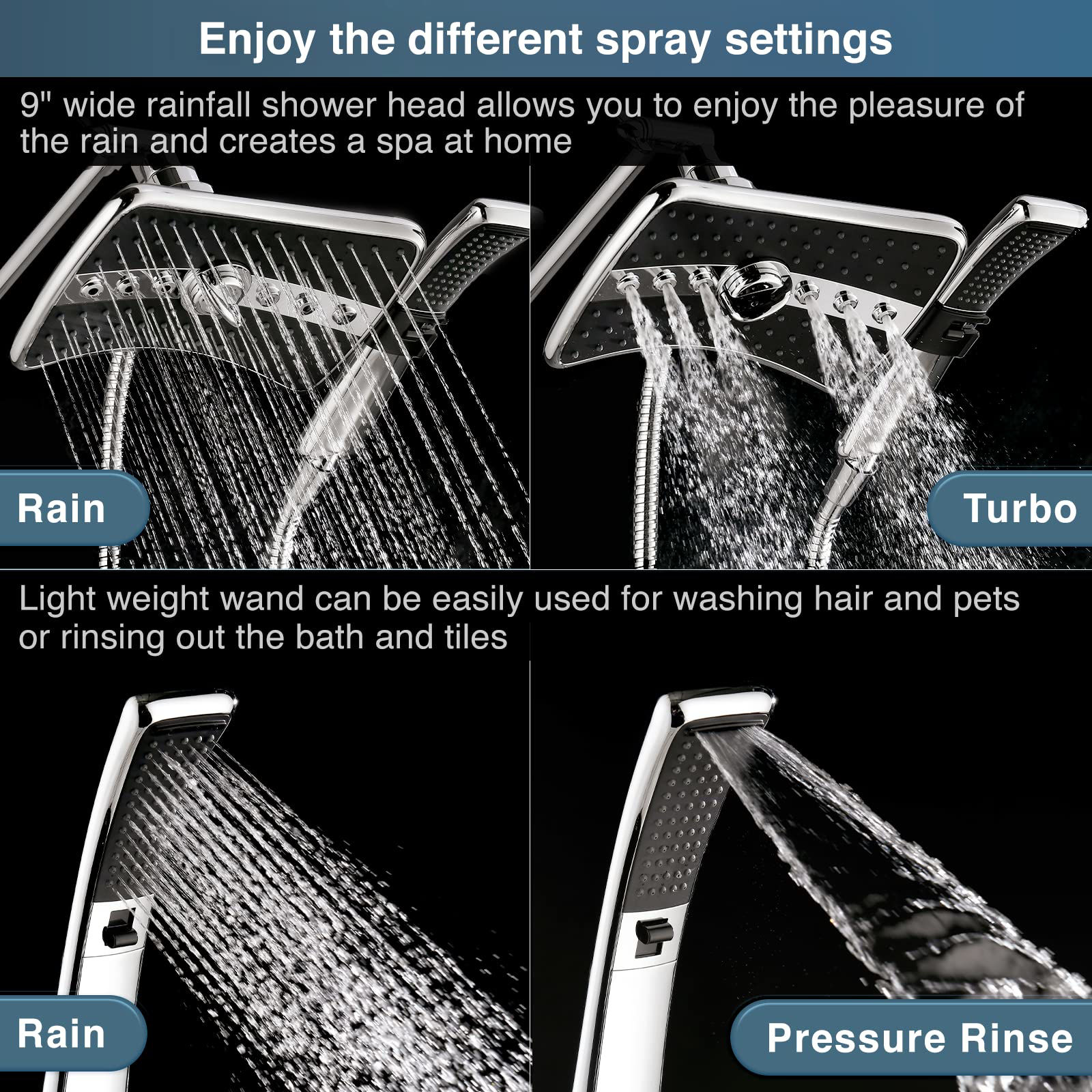 Enjoy the different spray settings

9" wide rainfall shower head allows you to enjoy the pleasure of the rain and creates a spa at home

Rain

Turbo

Light weight wand can be easily used for washing hair and pets or rinsing out the bath and tiles

Rain

Pressure Rinse