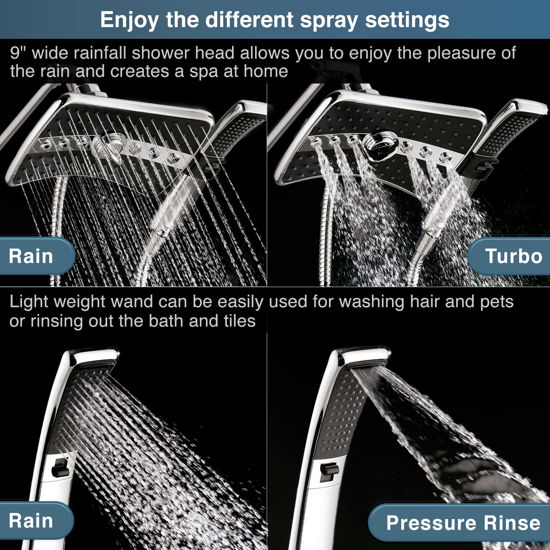 Enjoy the different spray settings

9" wide rainfall shower head allows you to enjoy the pleasure of the rain and creates a spa at home

Rain

Turbo

Light weight wand can be easily used for washing hair and pets or rinsing out the bath and tiles

Rain

Pressure Rinse