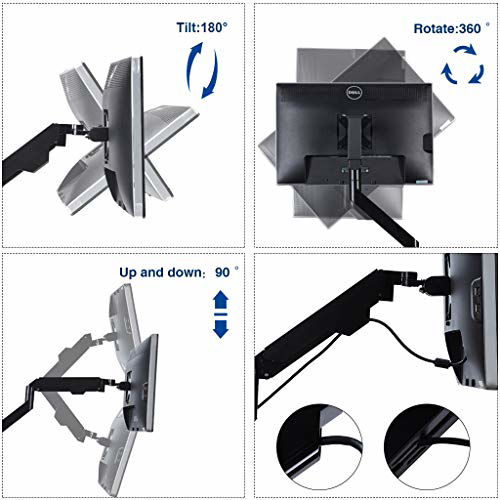 Tilt:180°

Rotate:360 °

DELL

Up and down: 90 °