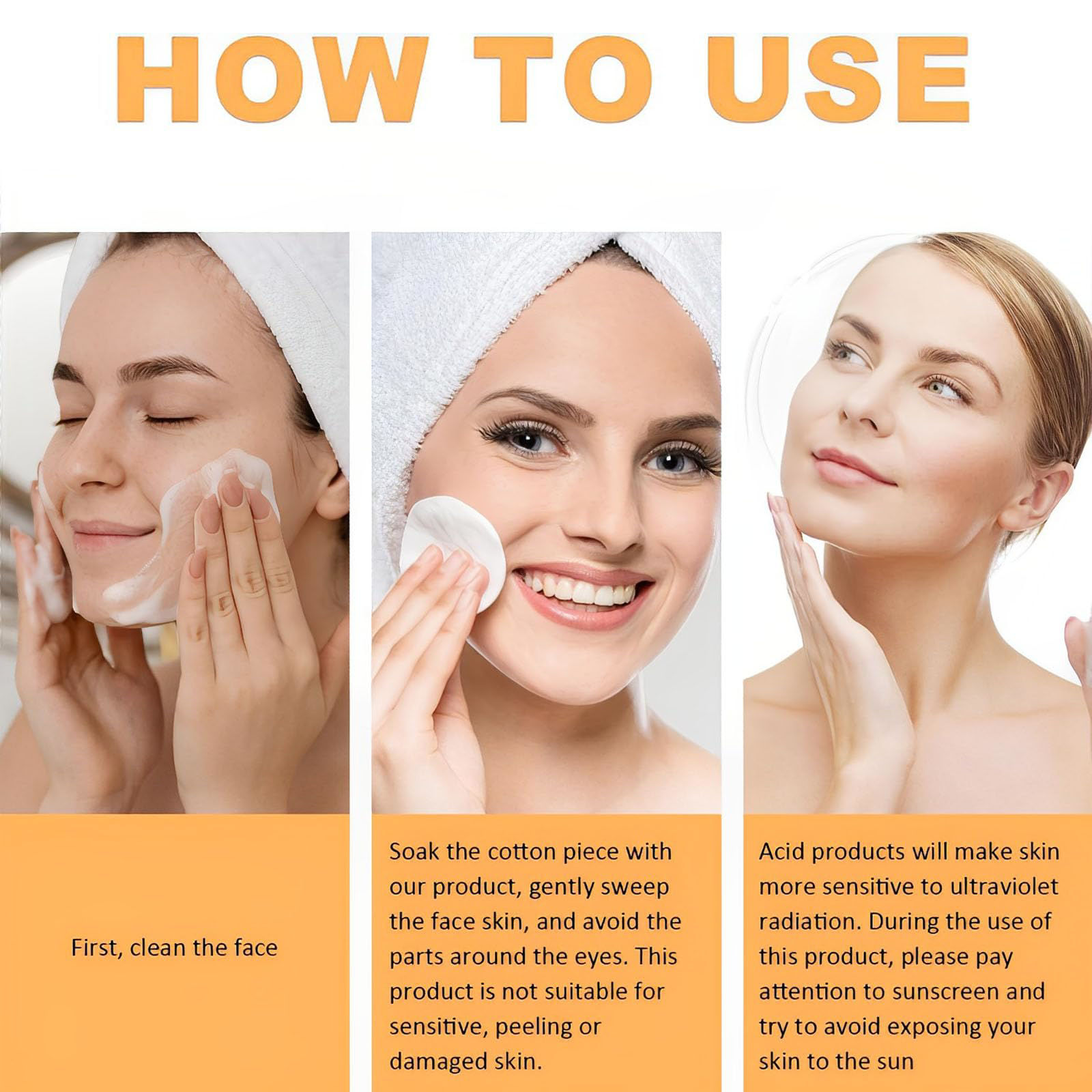 HOW TO USE

First, clean the face

Soak the cotton piece with our product, gently sweep the face skin, and avoid the parts around the eyes. This product is not suitable for sensitive, peeling or damaged skin.

Acid products will make skin more sensitive to ultraviolet radiation. During the use of this product, please pay attention to sunscreen and try to avoid exposing your skin to the sun