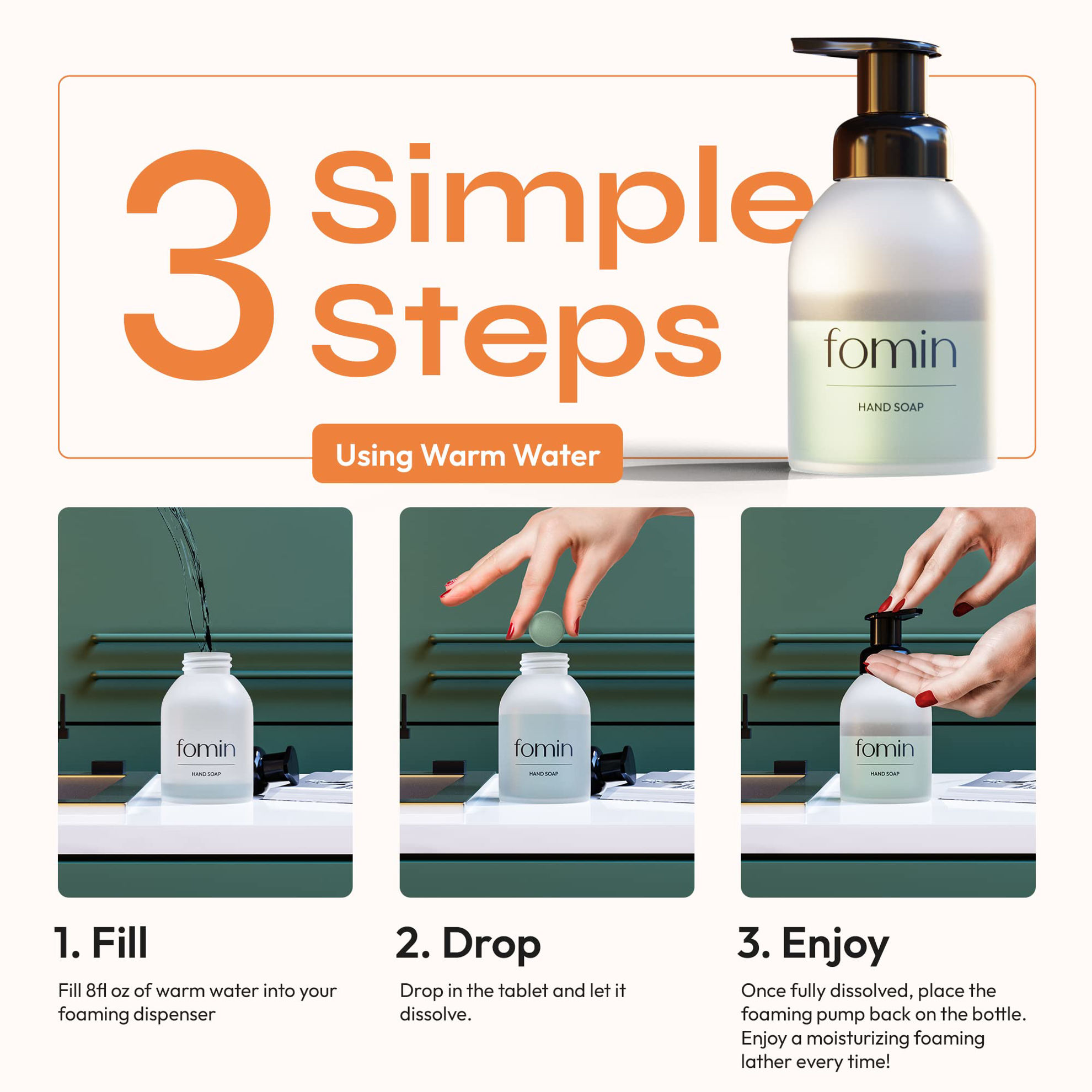 3 Simple Steps

fomin
HAND SOAP

Using Warm Water

fomin
HAND SOAP

fomin
HAND SOAP

fomin
HAND SOAP

1. Fill

Fill 8fl oz of warm water into your foaming dispenser

2. Drop

Drop in the tablet and let it dissolve.

3. Enjoy

Once fully dissolved, place the foaming pump back on the bottle. Enjoy a moisturizing foaming lather every time!