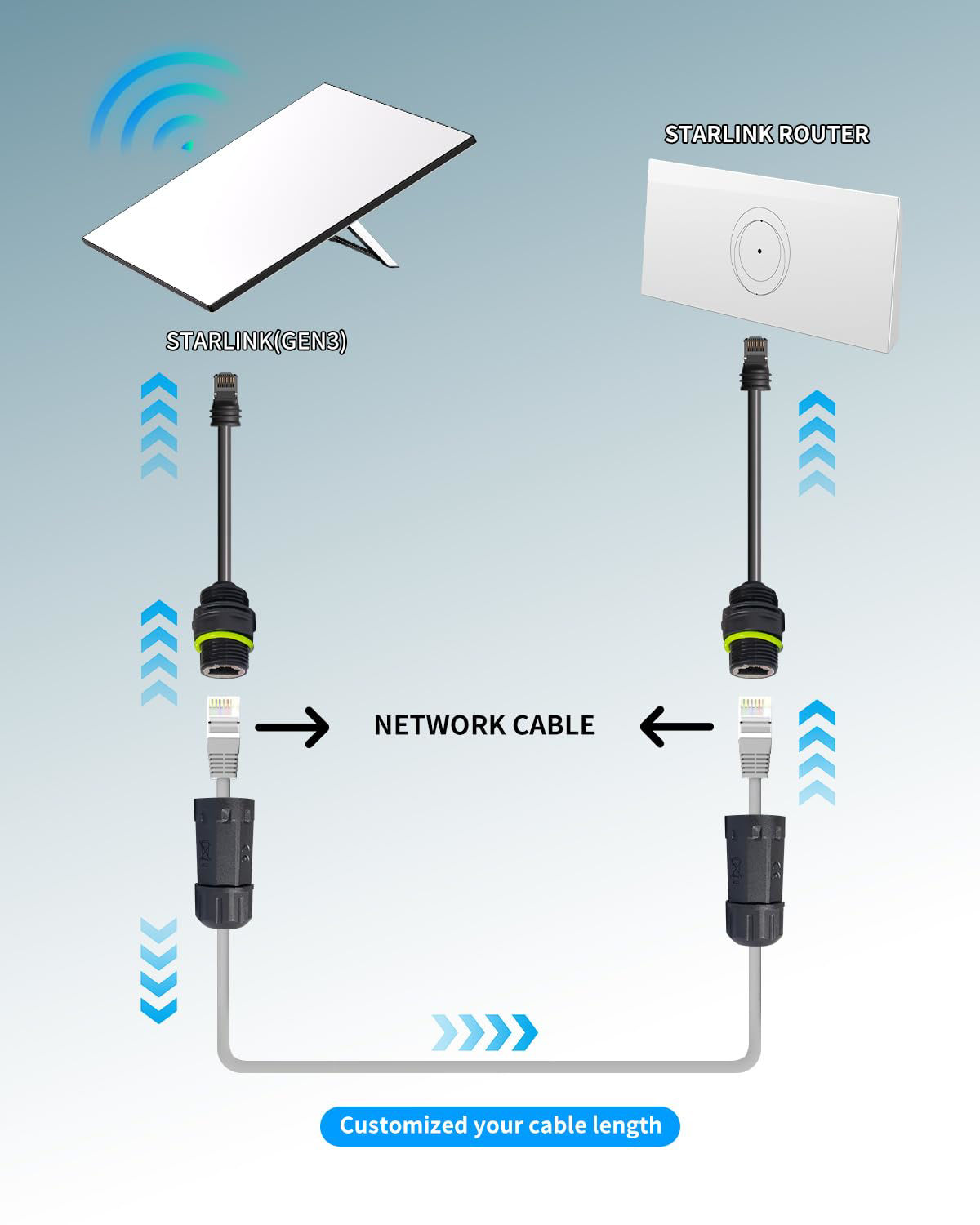 STARLINK ROUTER

STARLINK(GEN3)

NETWORK CABLE

Customized your cable length