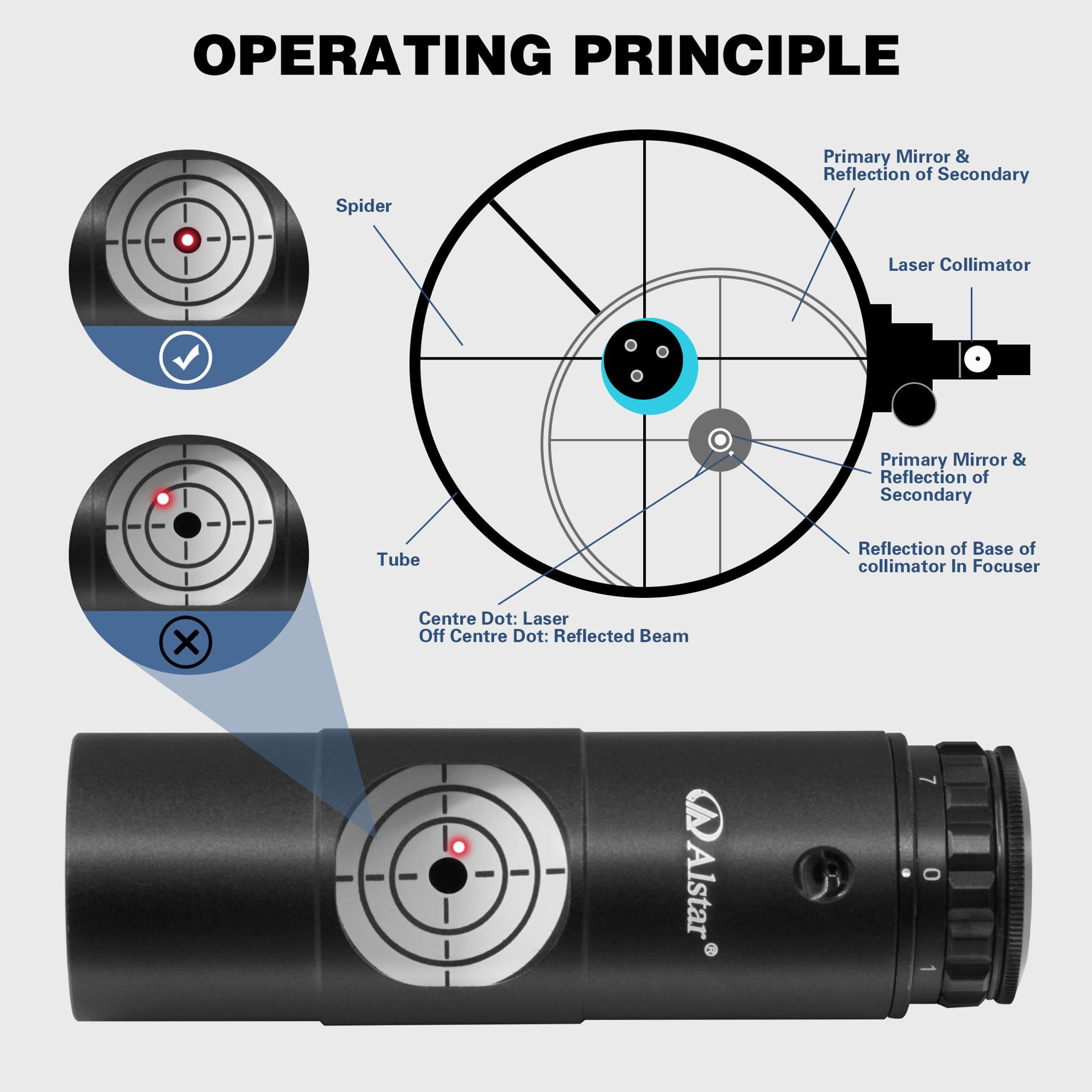 OPERATING PRINCIPLE

Spider

Primary Mirror & Reflection of Secondary

Laser Collimator

Primary Mirror & Reflection of Secondary

Reflection of Base of collimator In Focuser

Tube

Centre Dot: Laser
Off Centre Dot: Reflected Beam

Alstar®

7

0

1