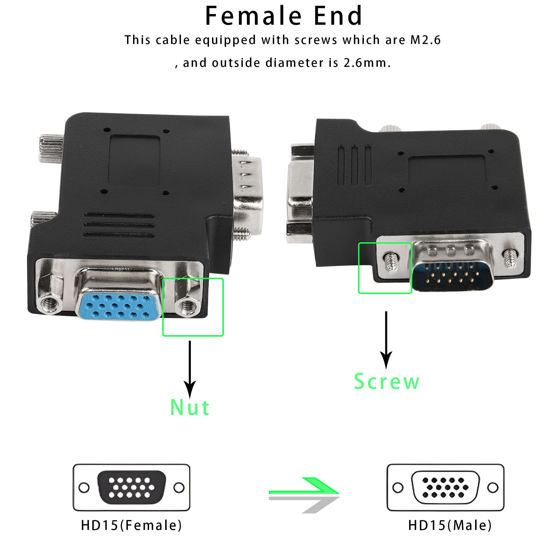 Female End

This cable equipped with screws which are M2.6 , and outside diameter is 2.6mm.

Nut

Screw

HD15(Female)

HD15(Male)