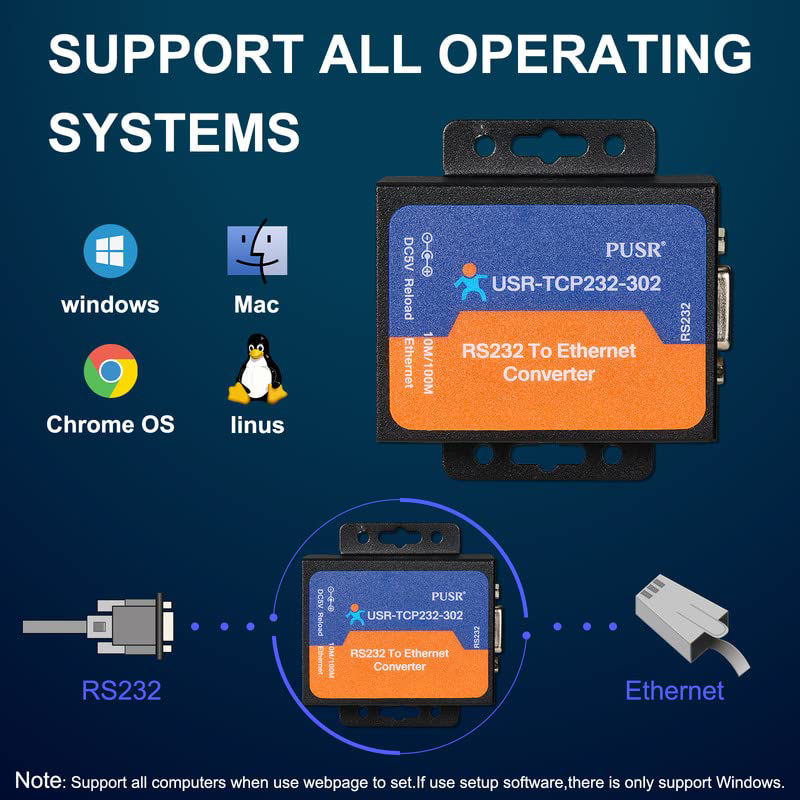 SUPPORT ALL OPERATING SYSTEMS

windows

Mac

Chrome OS

linus

DC5V Reload

10M/100M Ethernet

PUSR®

USR-TCP232-302

RS232 To Ethernet Converter

RS232

DC5V Reload

10M/100M Ethernet

PUSR

USR-TCP232-302

RS232 To Ethernet Converter

RS232

RS232

Ethernet

Note: Support all computers when use webpage to set.If use setup software,there is only support Windows.