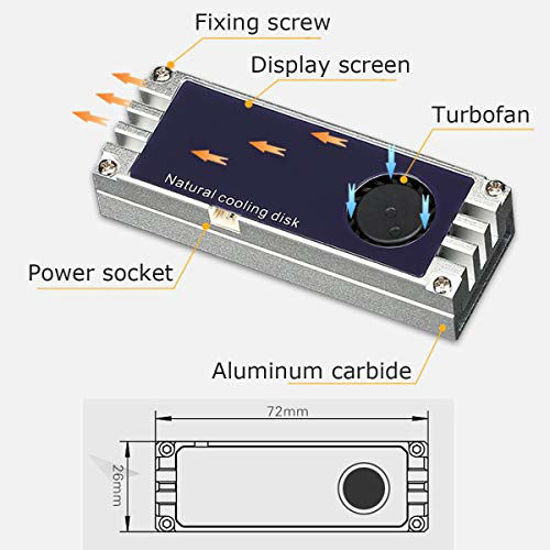 Fixing screw
Display screen
Turbofan
Natural cooling disk
Power socket
Aluminum carbide
72mm
26mm