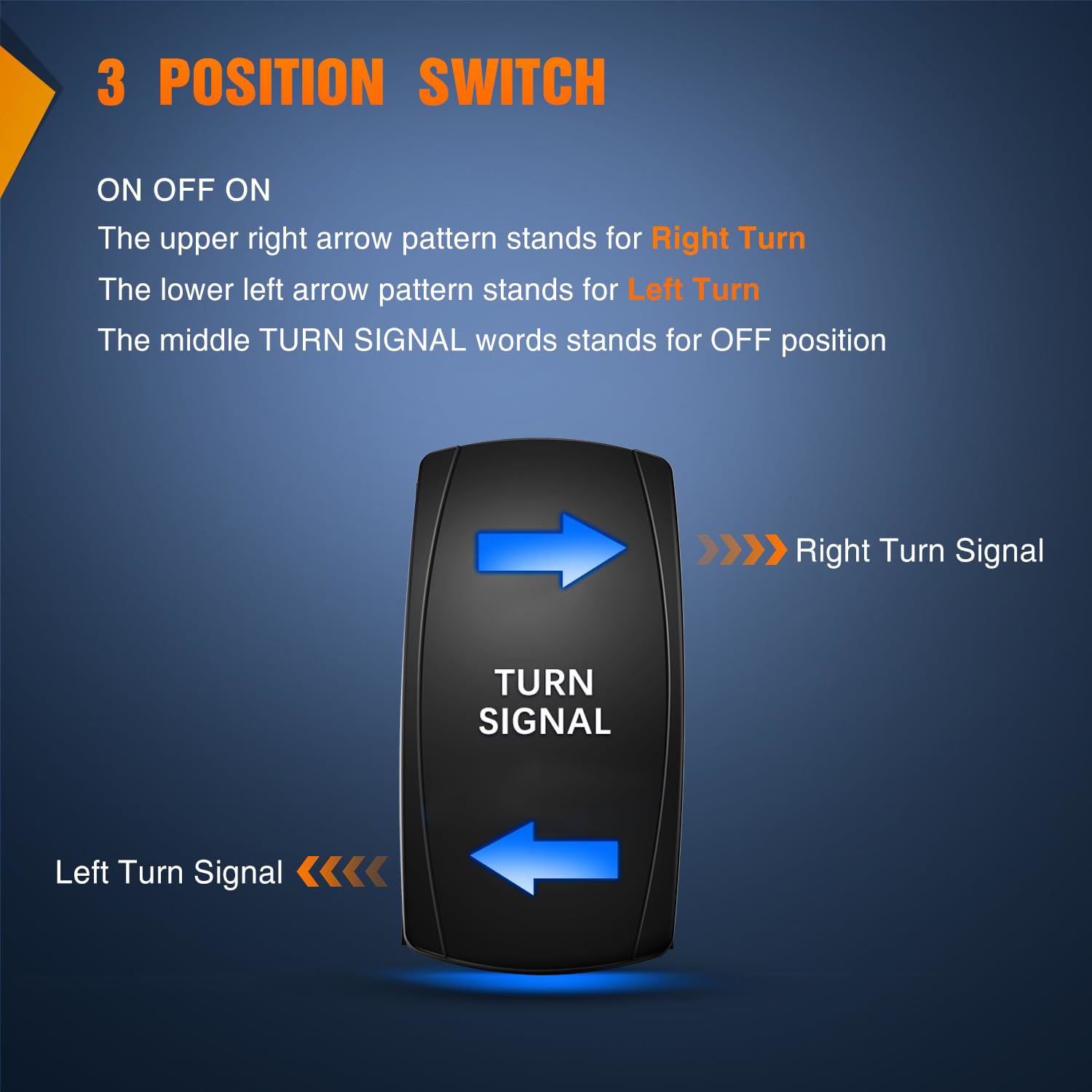 3 POSITION SWITCH

ON OFF ON
The upper right arrow pattern stands for Right Turn
The lower left arrow pattern stands for Left Turn
The middle TURN SIGNAL words stands for OFF position

Right Turn Signal

TURN SIGNAL

Left Turn Signal