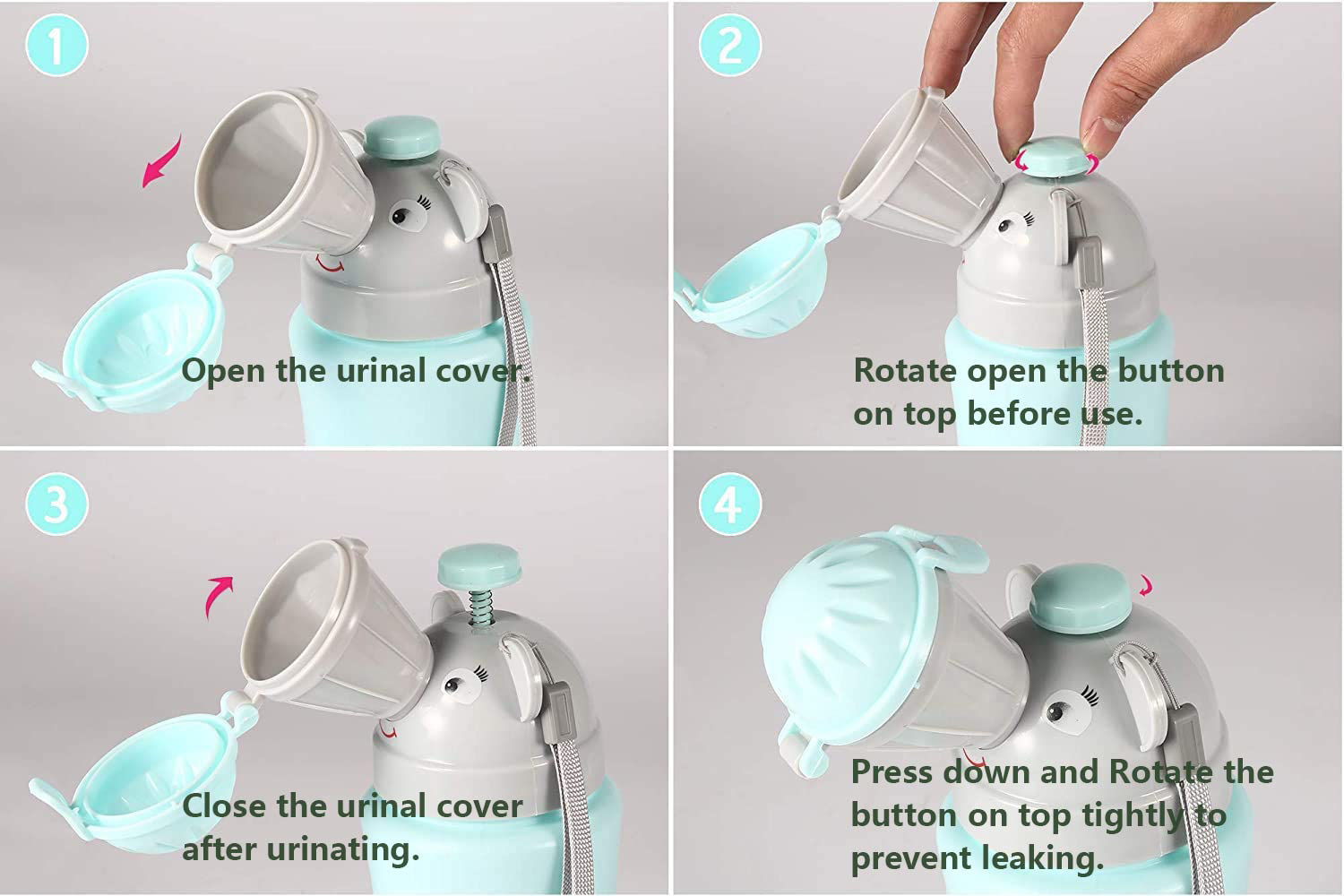 1

Open the urinal cover.

2

Rotate open the button on top before use.

3

Close the urinal cover after urinating.

4

Press down and Rotate the button on top tightly to prevent leaking.